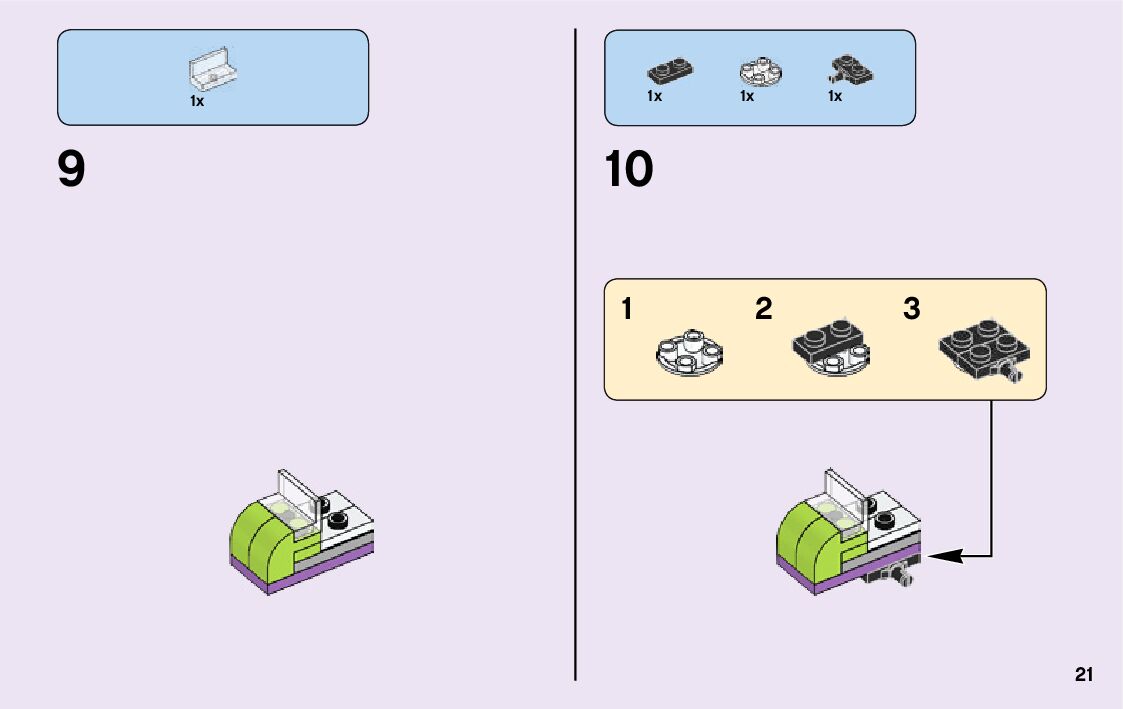 1x

9

1x 1x 1x

10

1 2 3

21