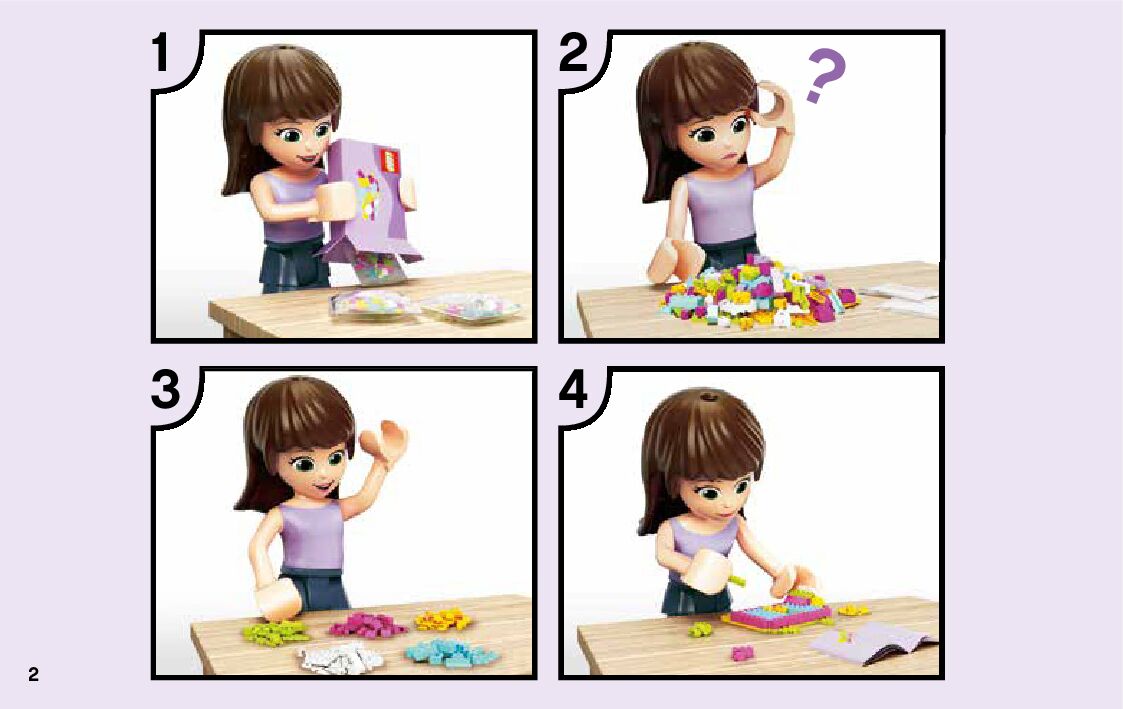 1

2

?

3

4

2