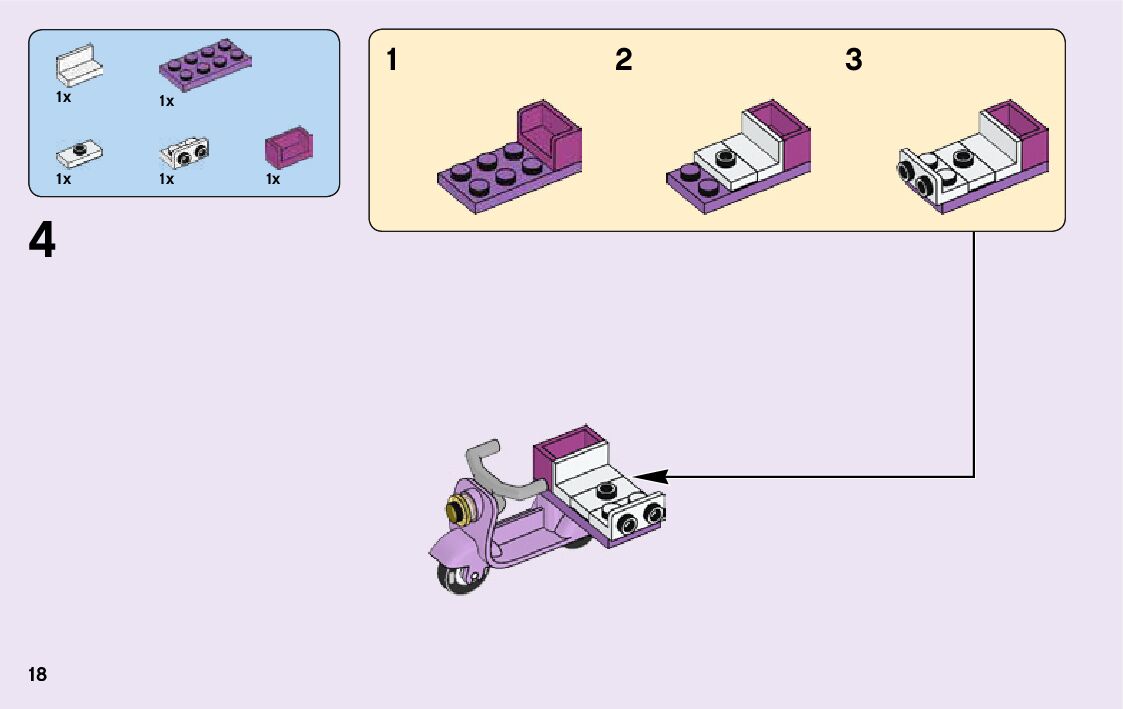 1x
1x
1x
1x
1x

4

1
2
3

18