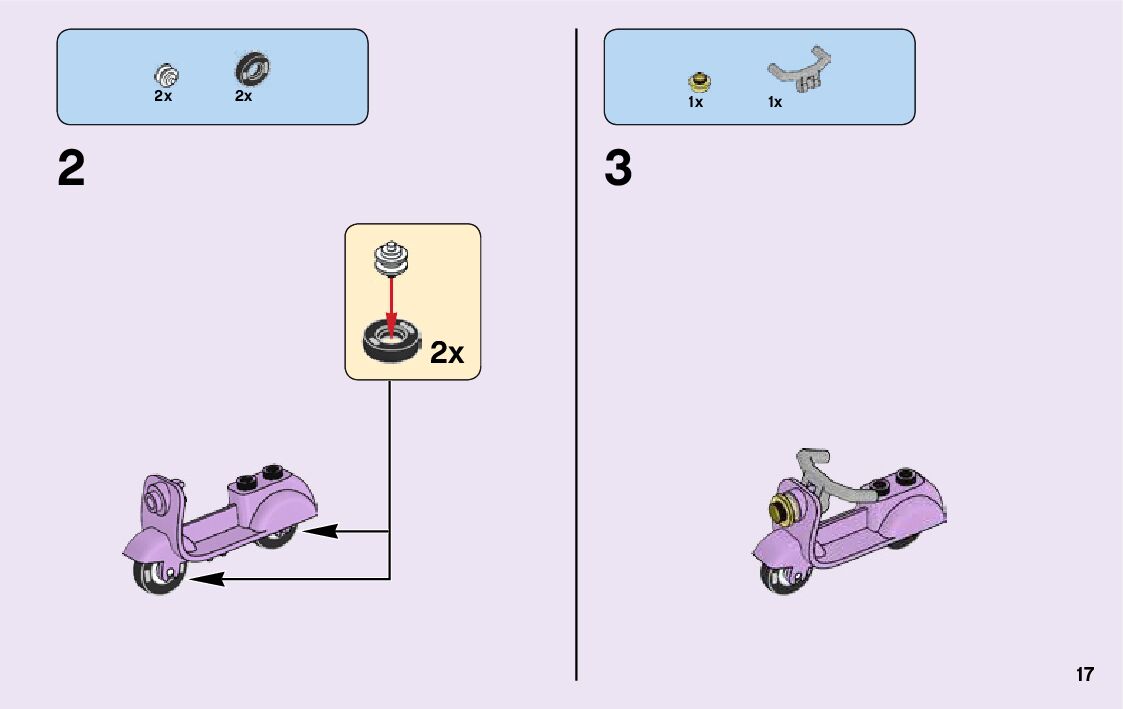 2x 2x

2

2x

1x 1x

3

17