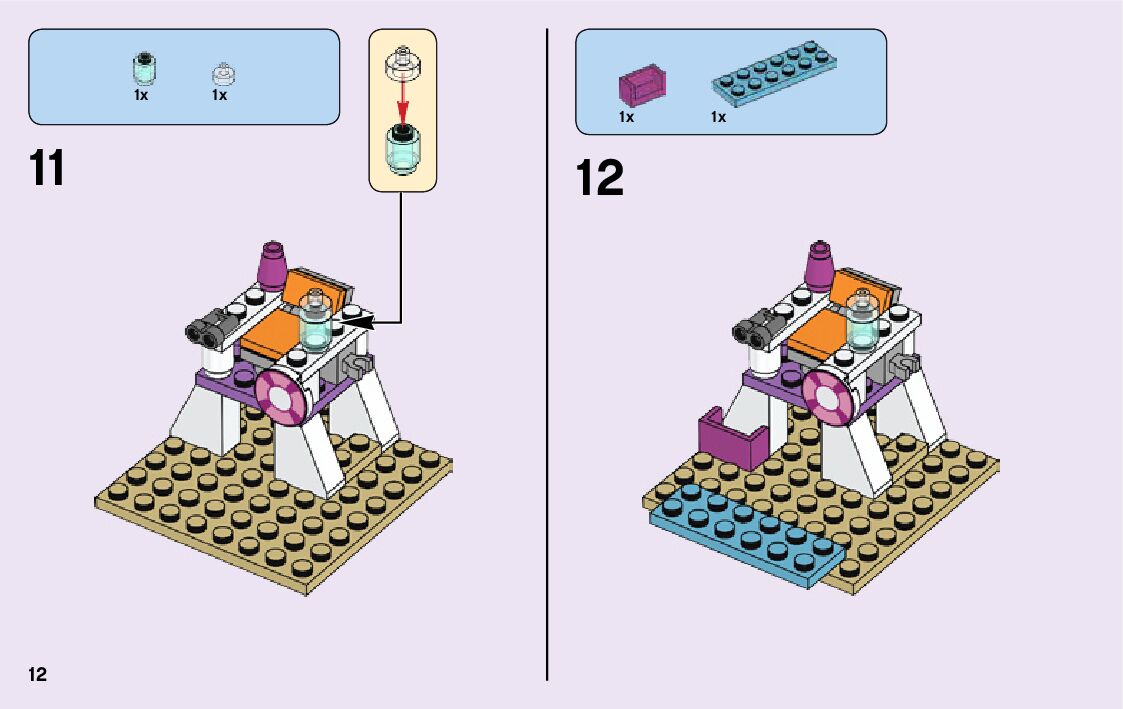 1x 1x

11

1x 1x

12

12