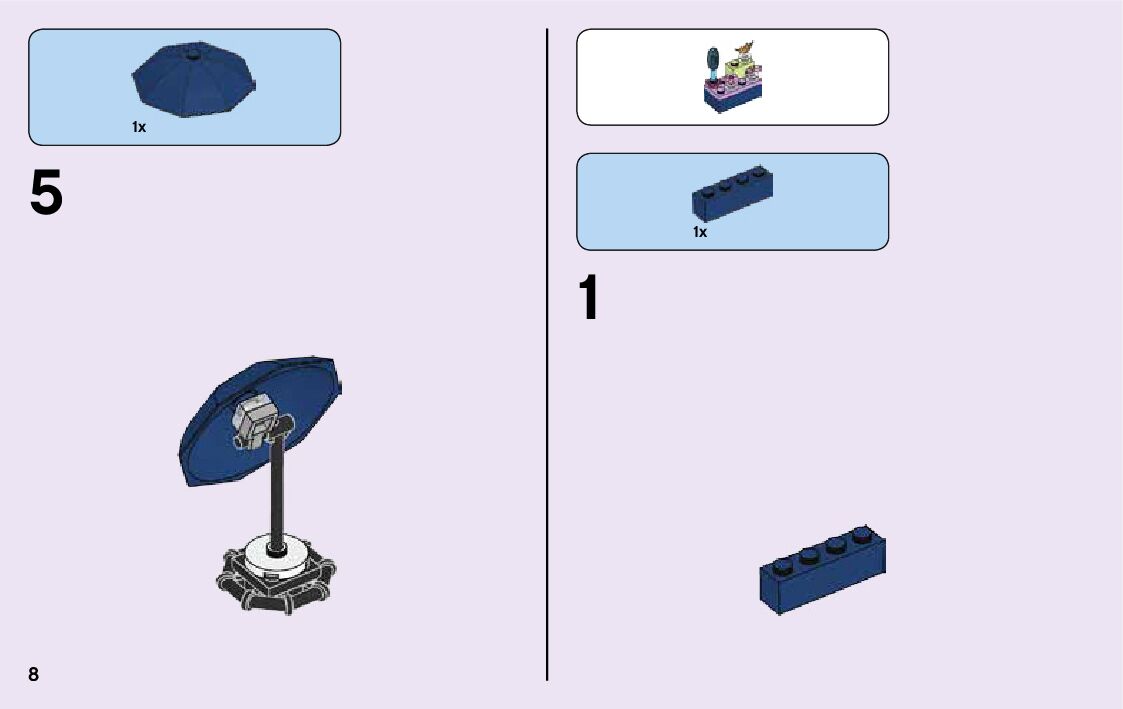 1x

5

8

1x

1