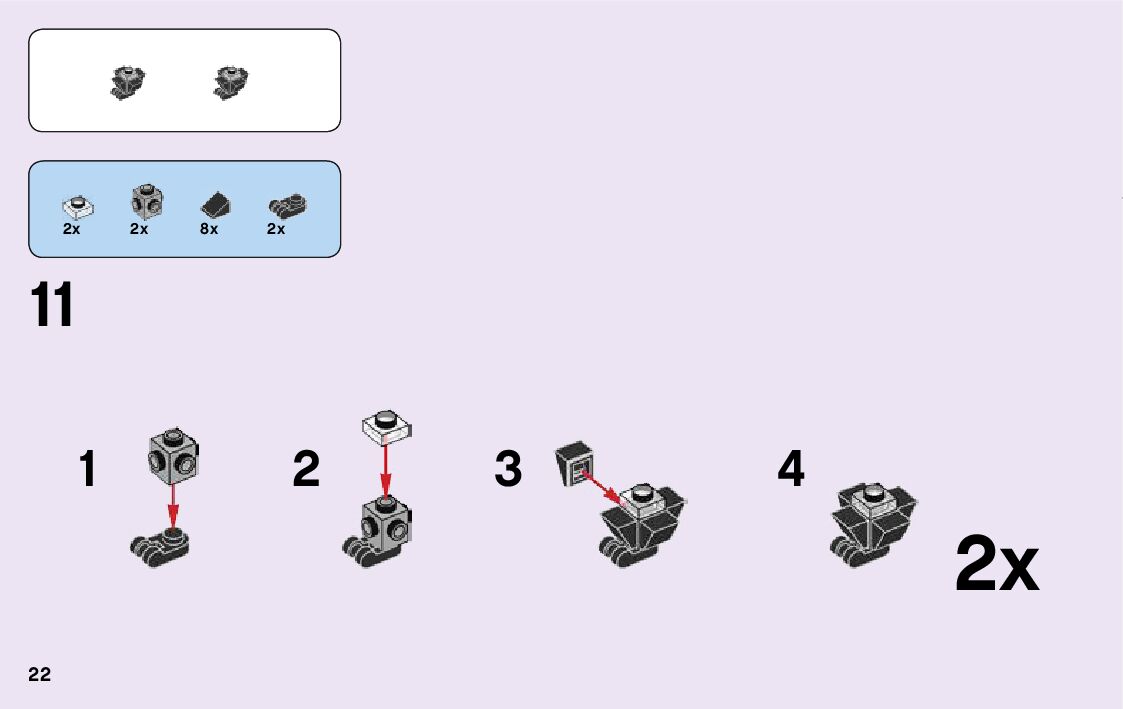 2x 2x 8x 2x

11

1

2

3

4

2x

22