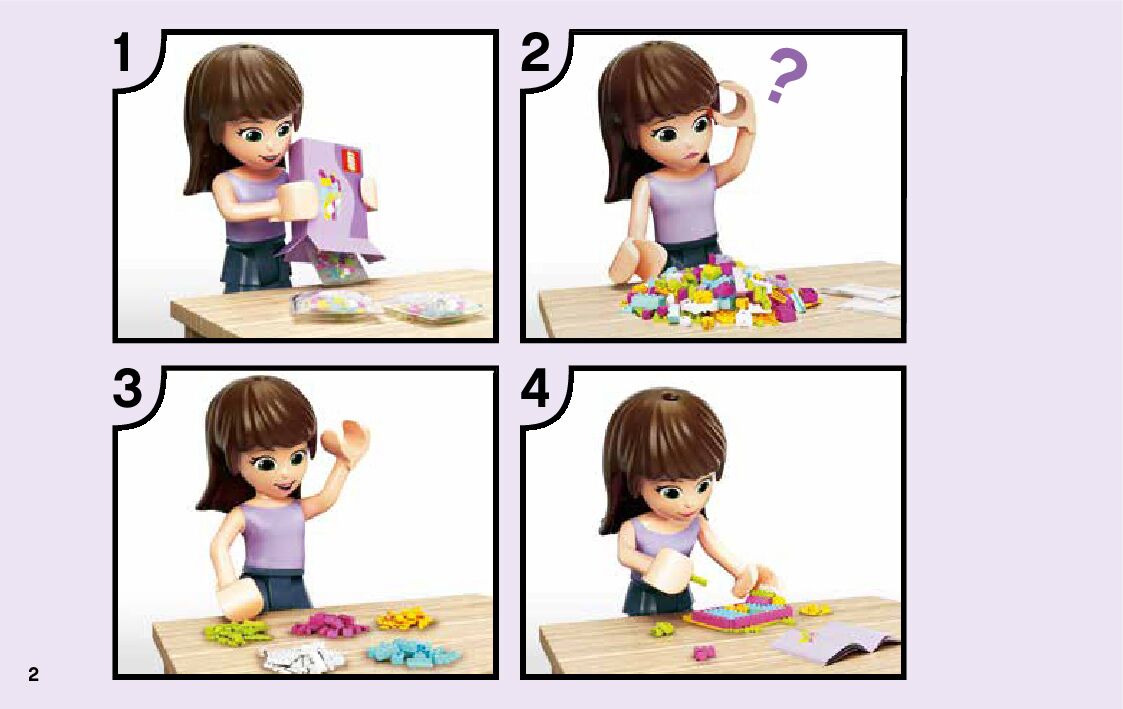 1

2

?

3

4

2