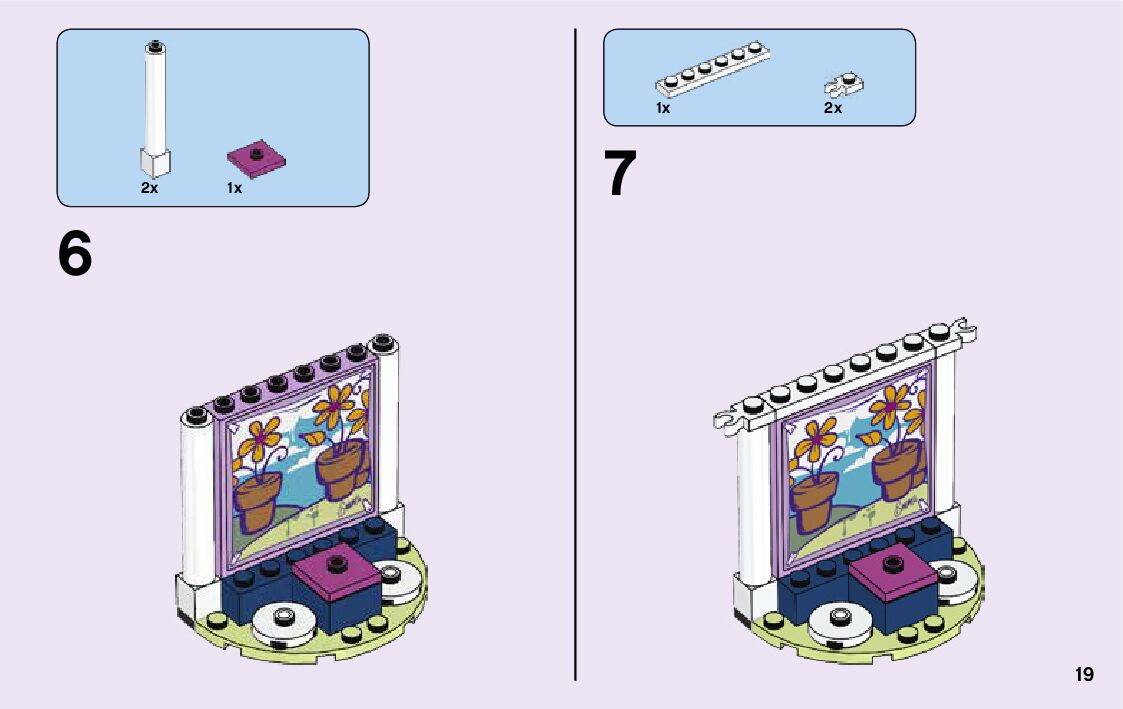 2x
1x

6

1x
2x

7

19