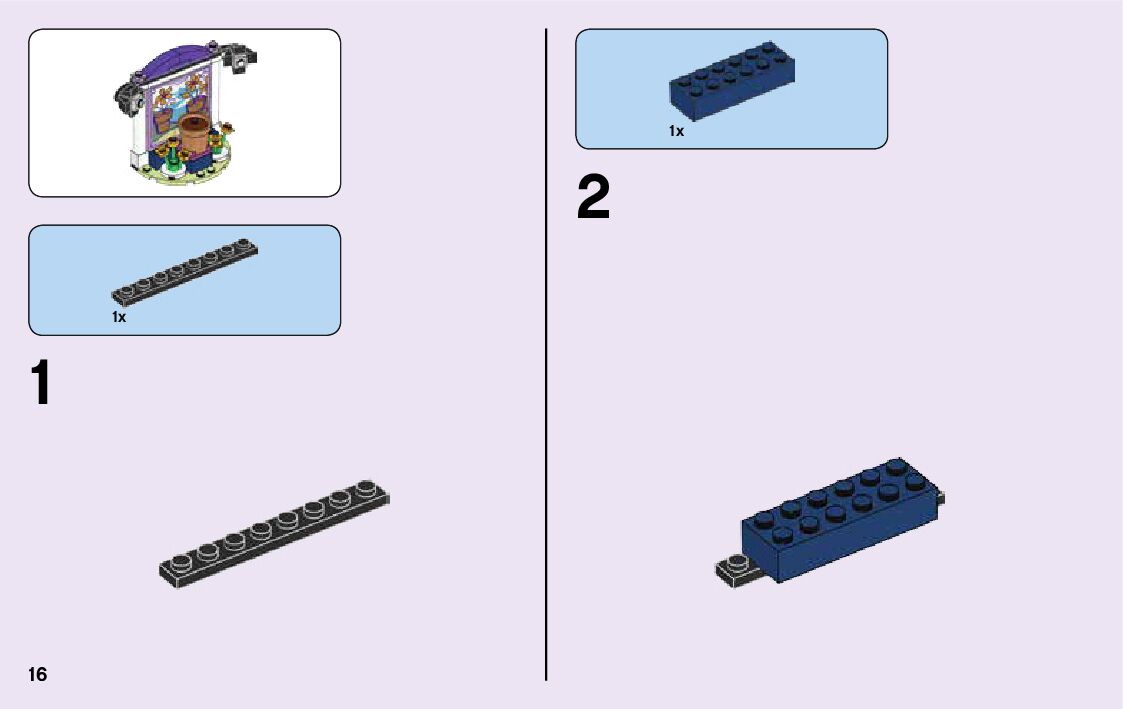 1x

1

16

1x

2