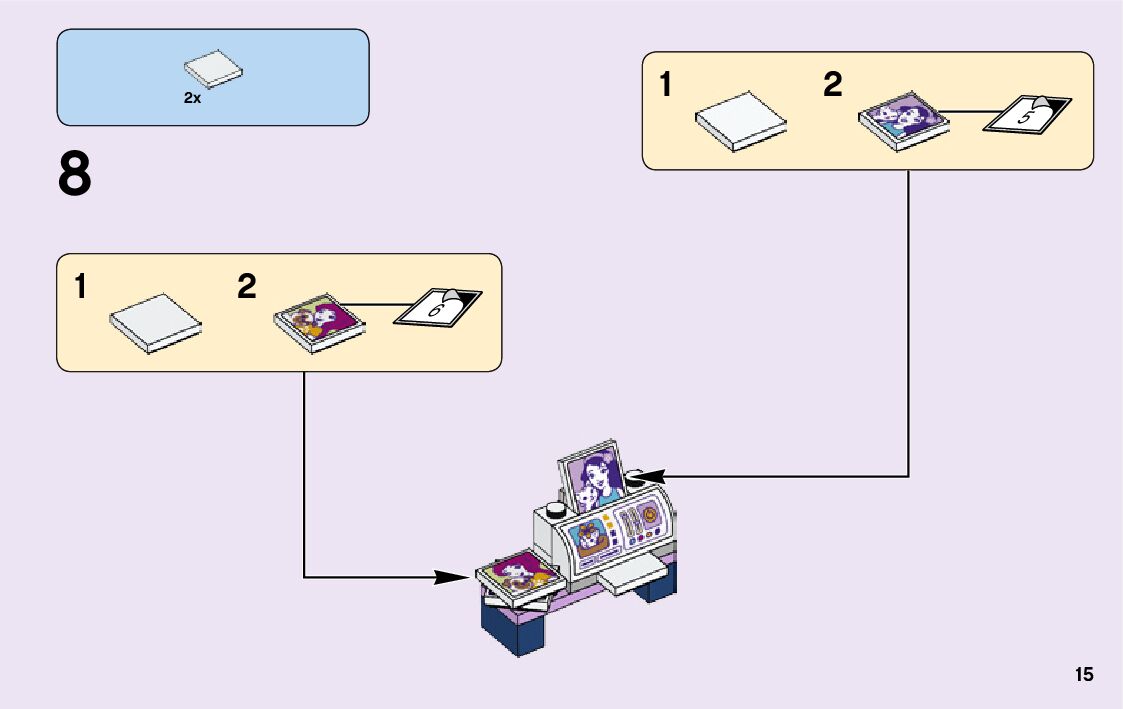 2x

8

1 2

5

1 2

6

15