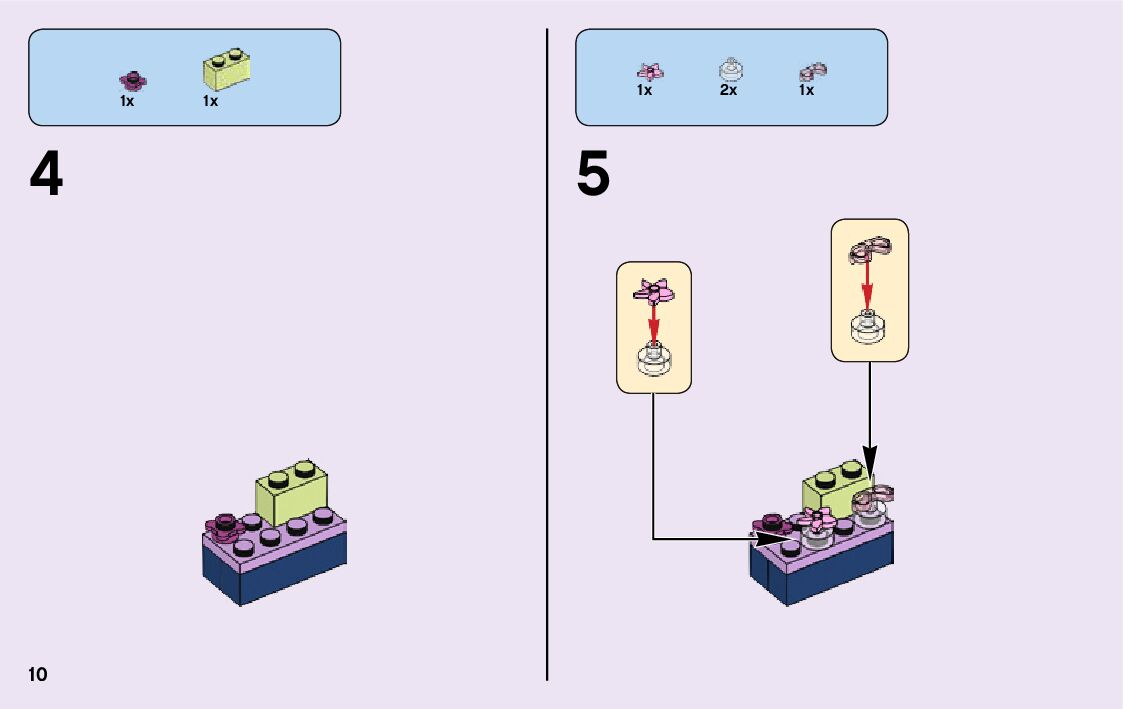 1x 1x

4

10

1x 2x 1x

5