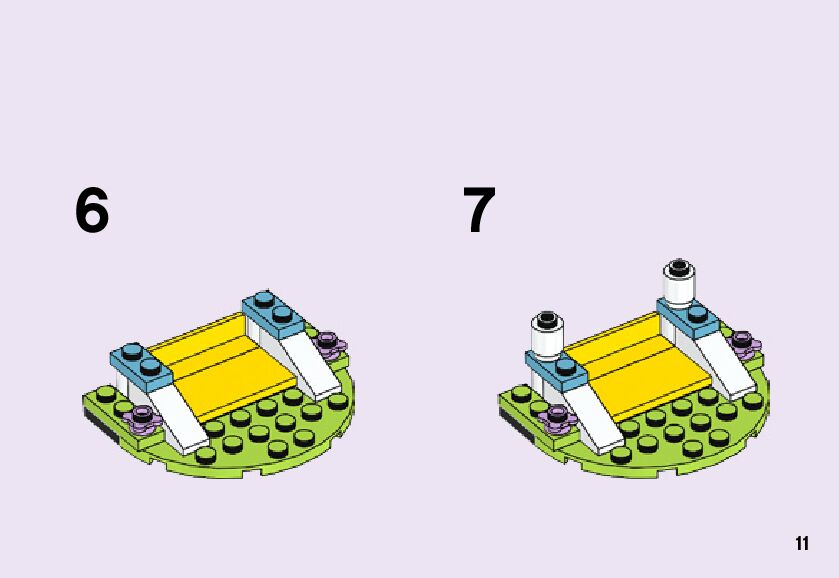 6

7

11