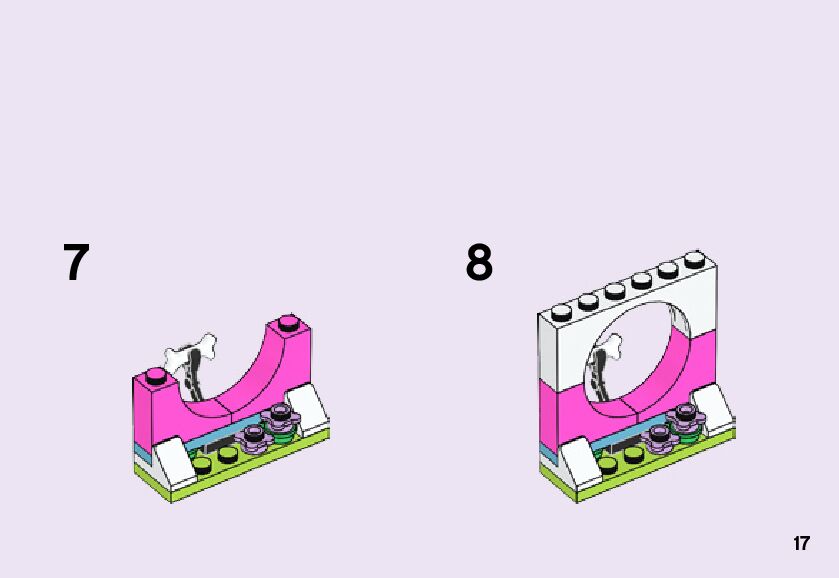 7

8

17