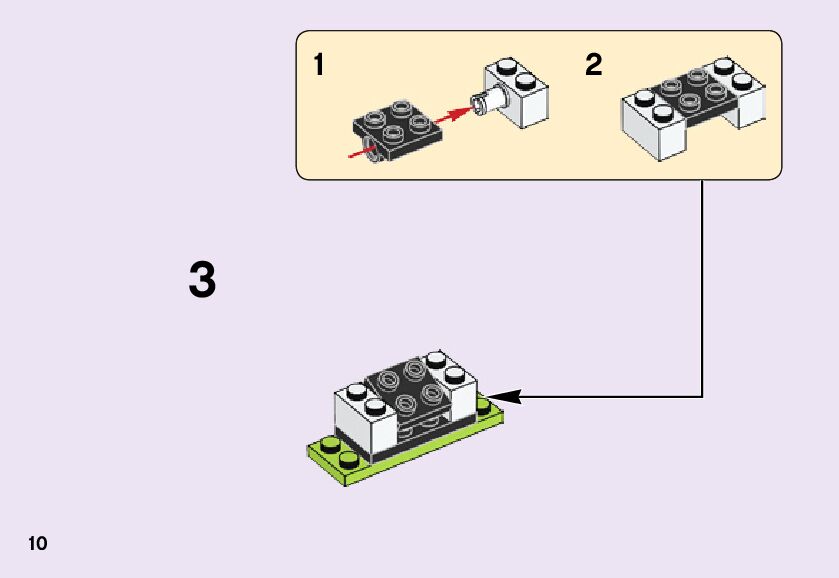 1

2

3

10