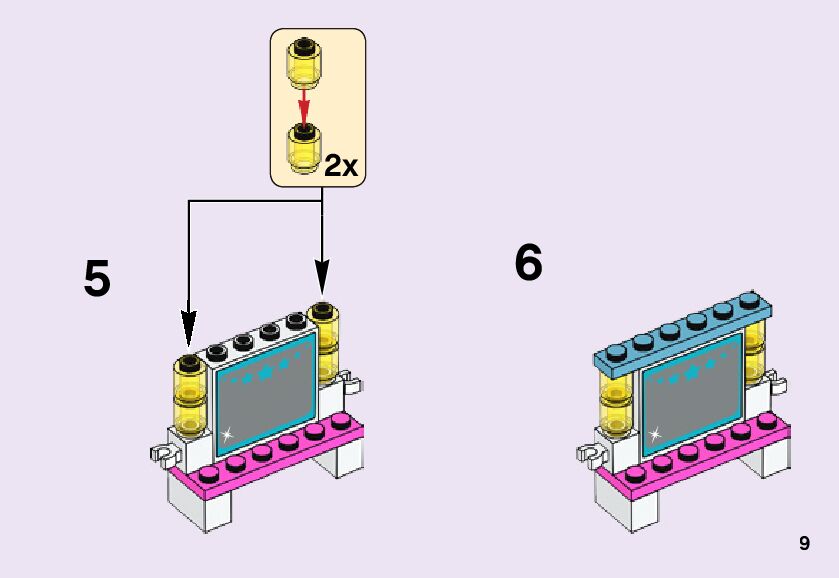 2x

5

6

9