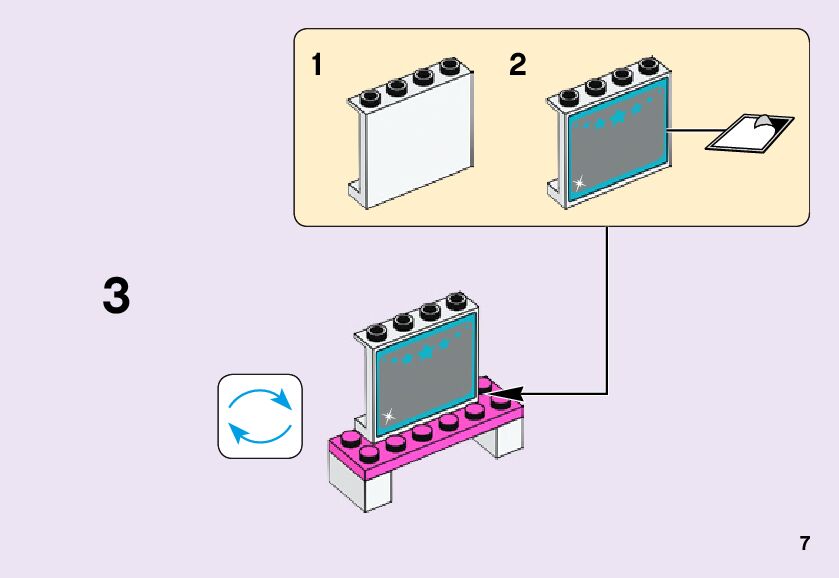 1

2

3

7