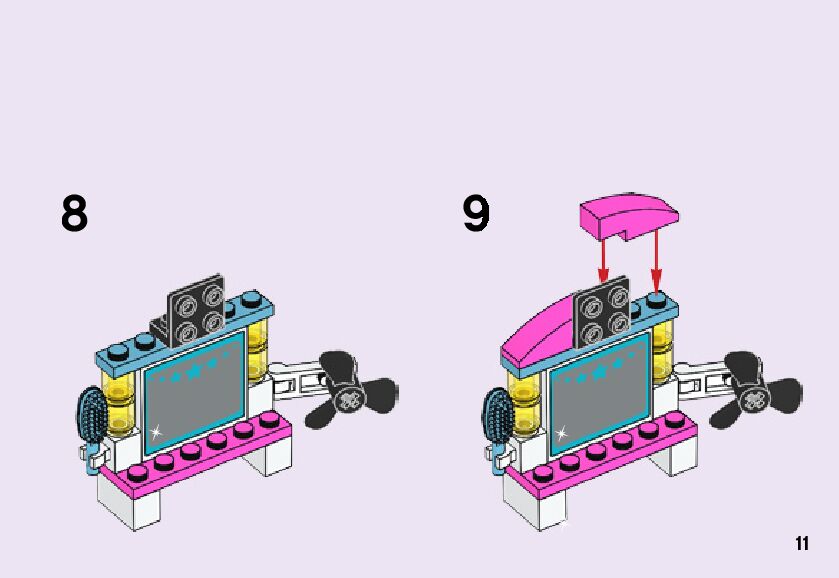 8

9

11