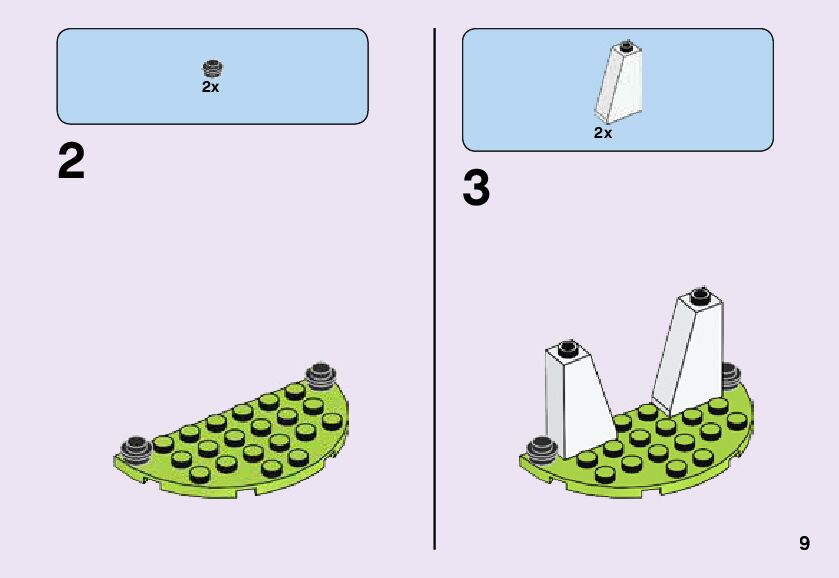 2x

2

2x

3

9