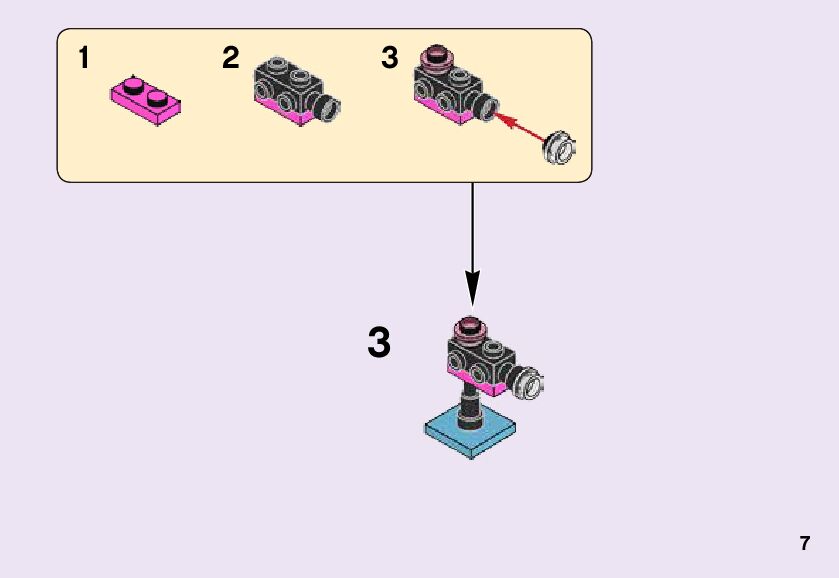 1

2

3

3

7