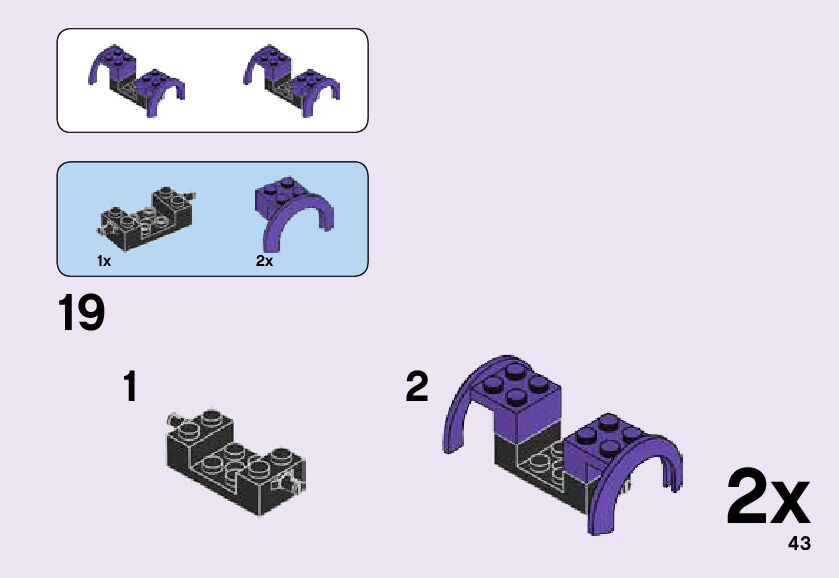 1x

2x

19

1

2

2x

43