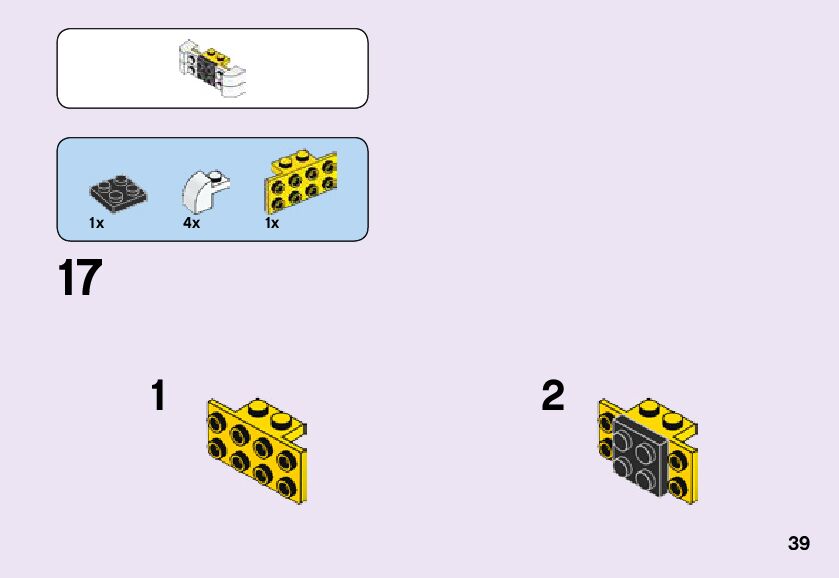 1x 4x 1x

17

1

2

39