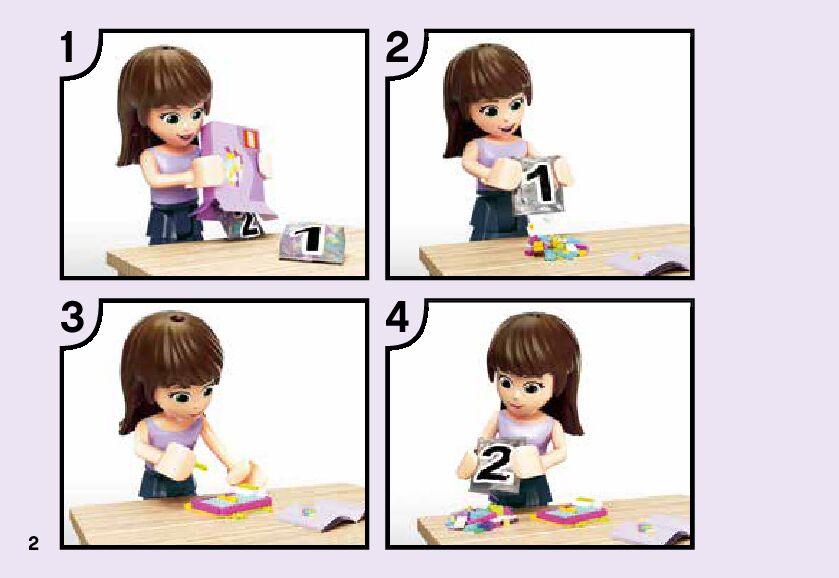 1

2

1

2

1

3

4

2

2