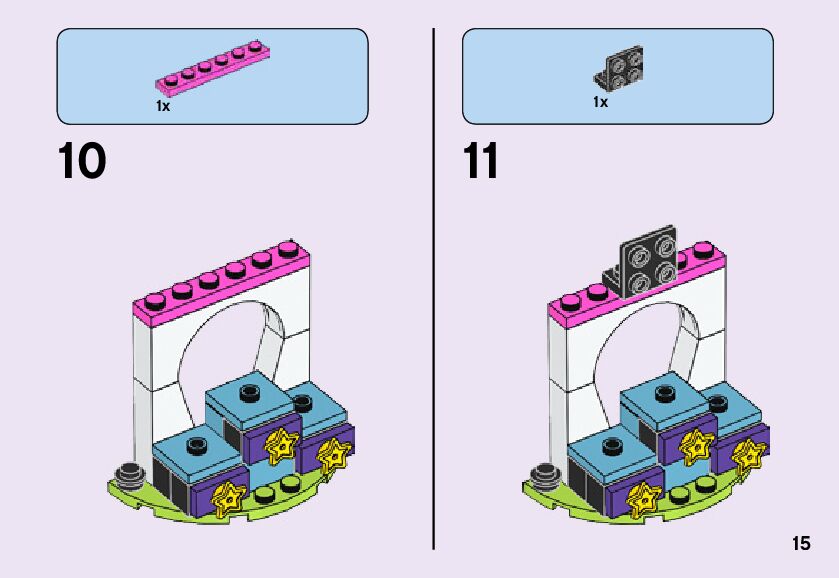 1x

10

1x

11

15