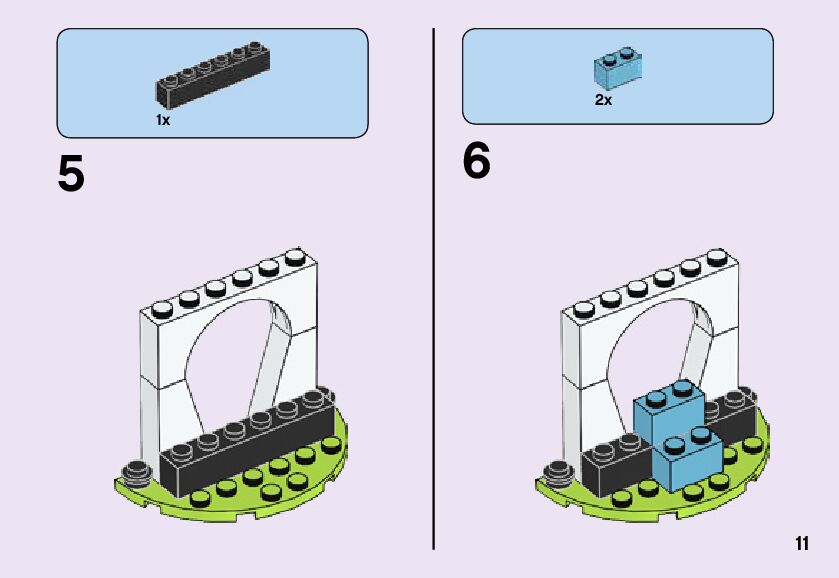 1x

5

2x

6

11