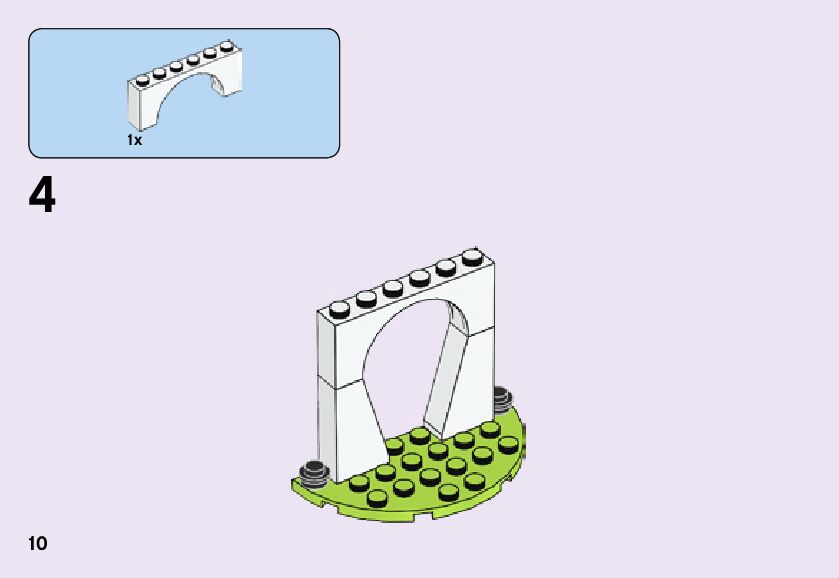 1x

4

10