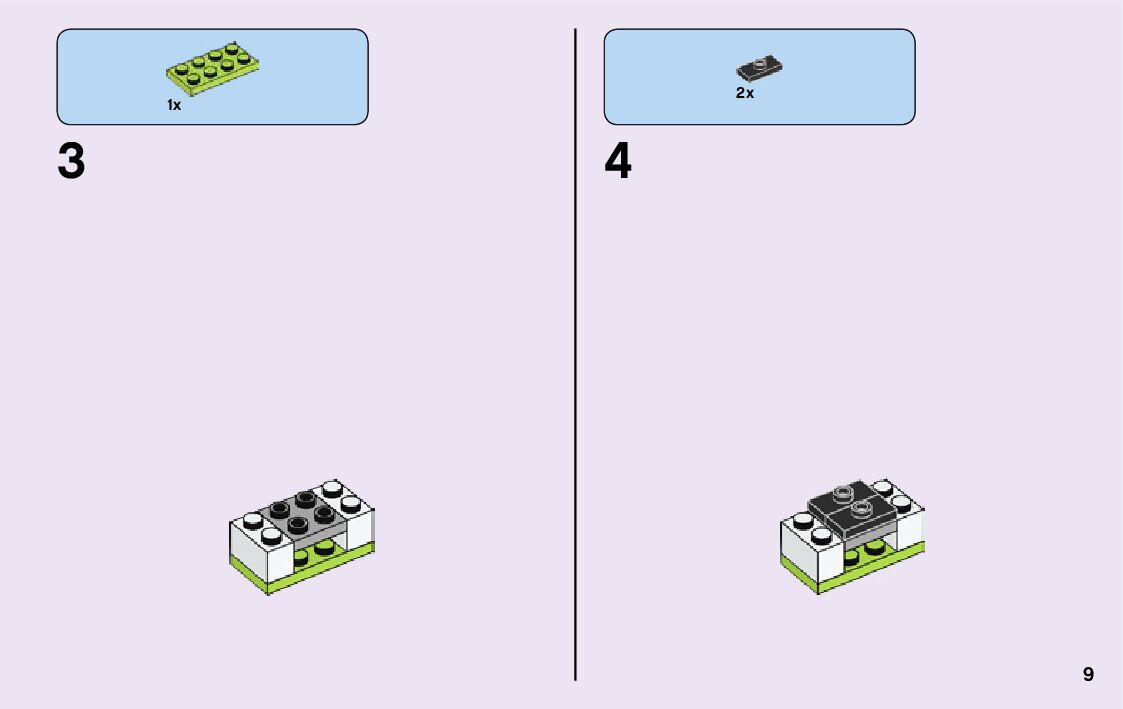 1x

3

2x

4

9