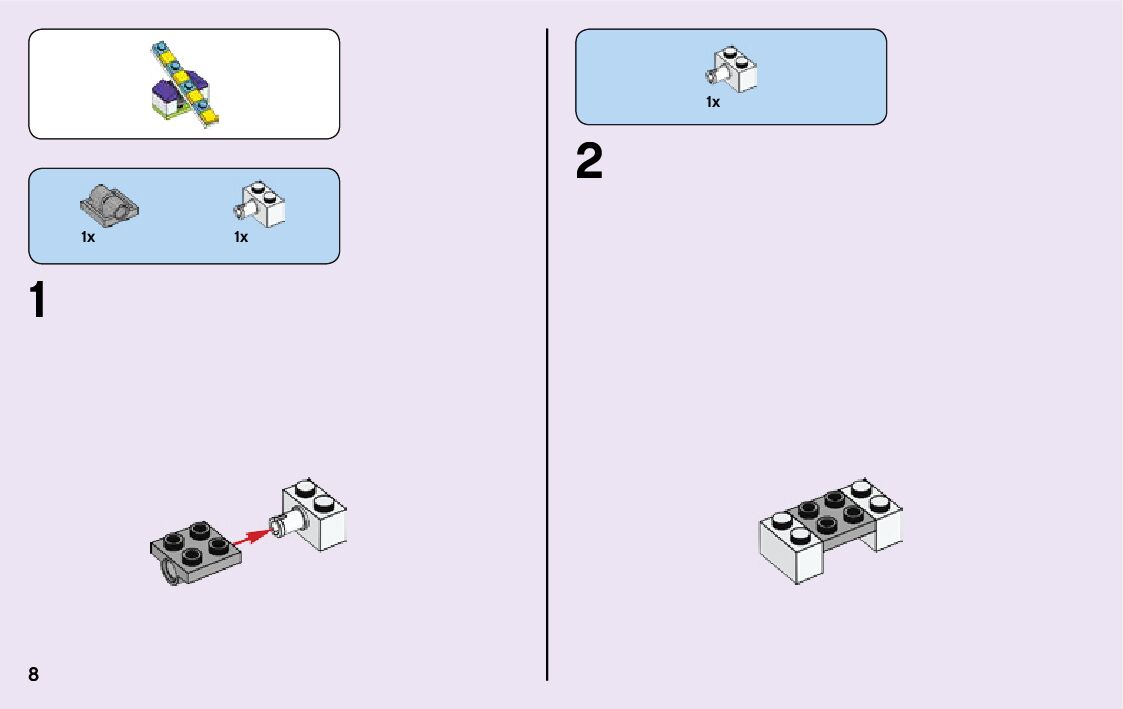 1x

1x

1

8

1x

2