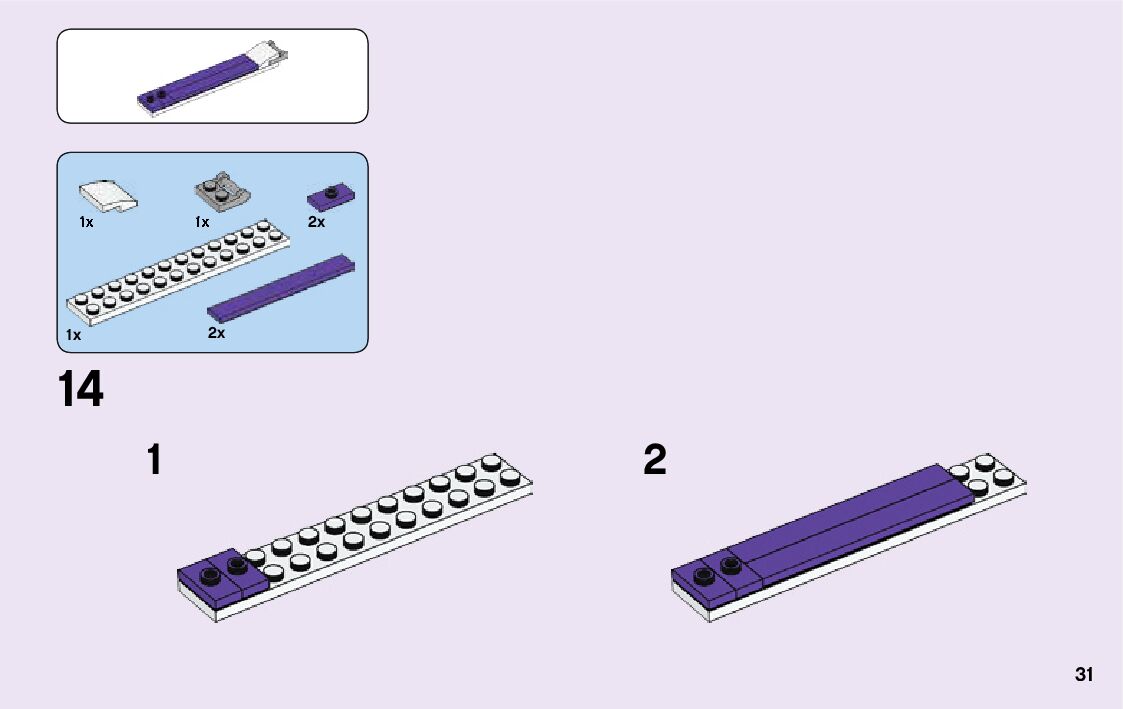 1x
1x
2x
1x
2x

14

1

2

31