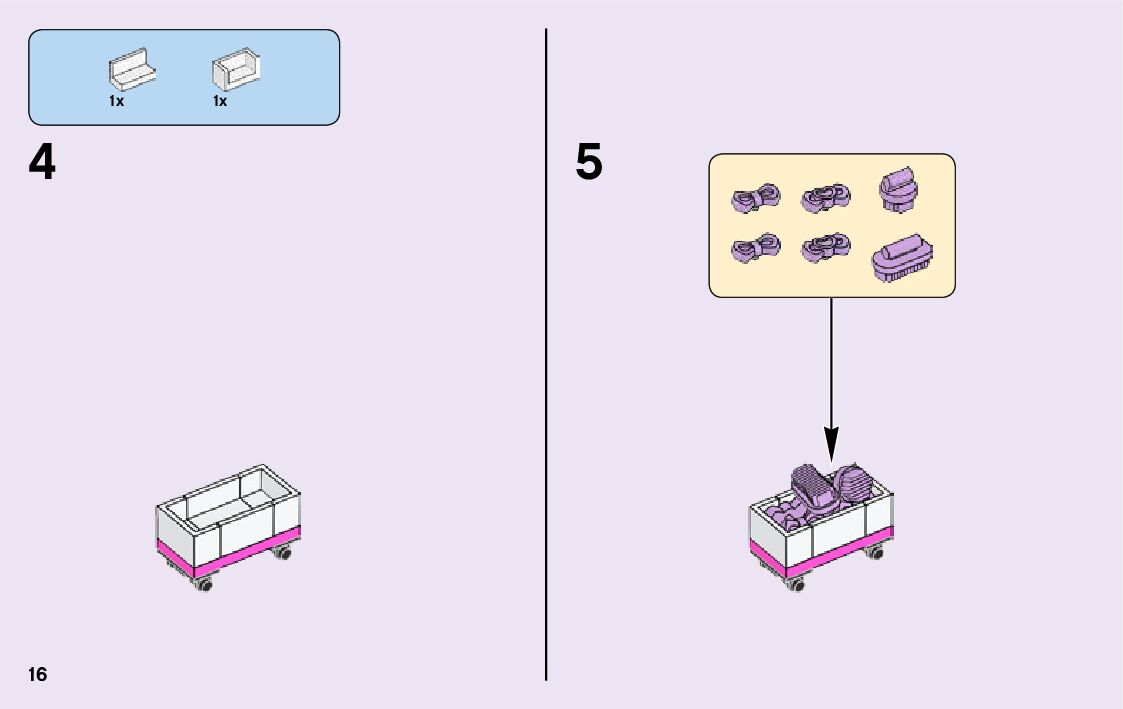 1x 1x

4

5

16