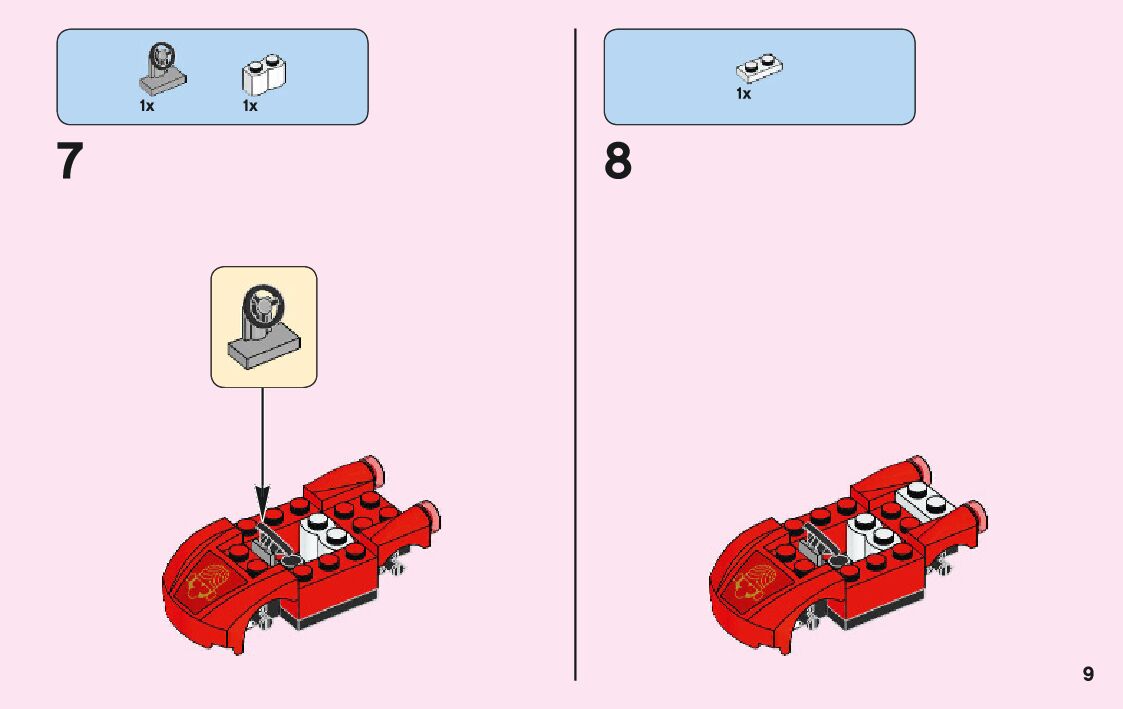 1x 1x

7

1x

8

9