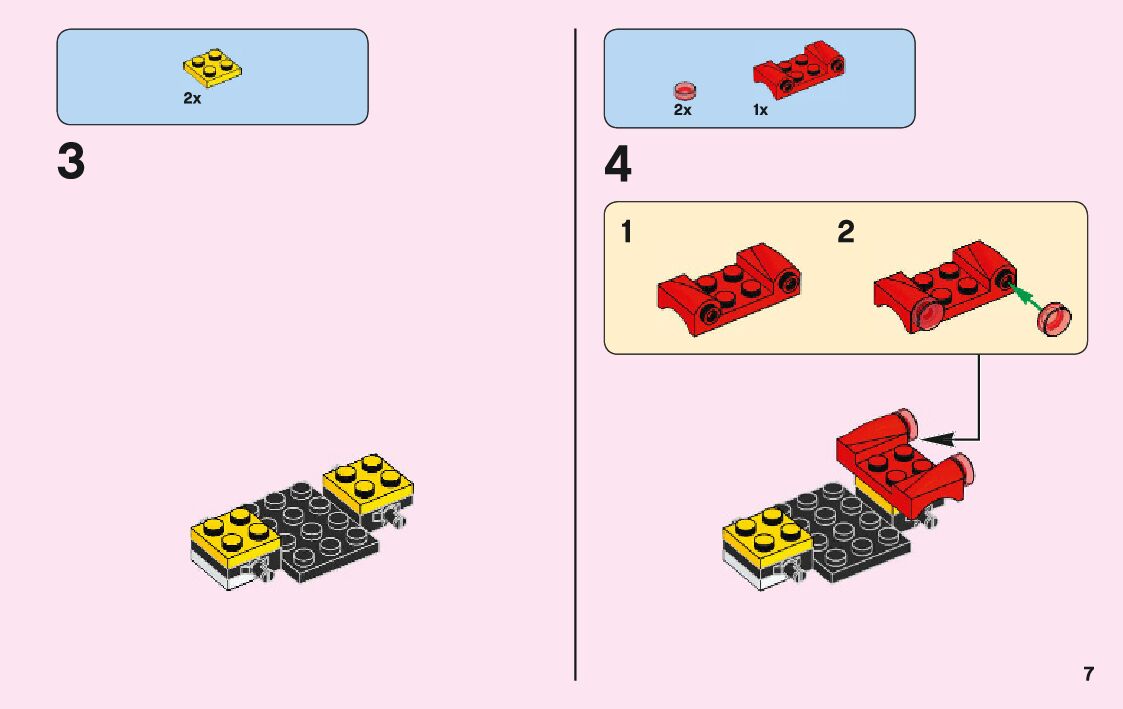 2x

3

2x 1x

4

1

2

7