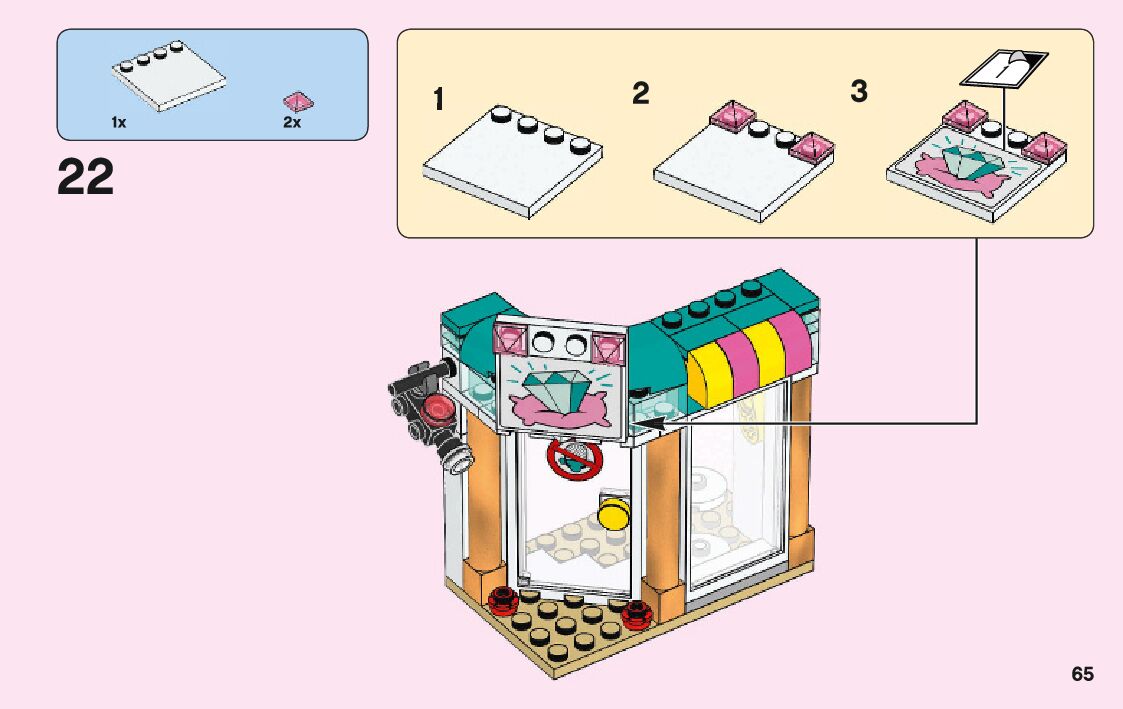 1x
2x

22

1

2

3

65