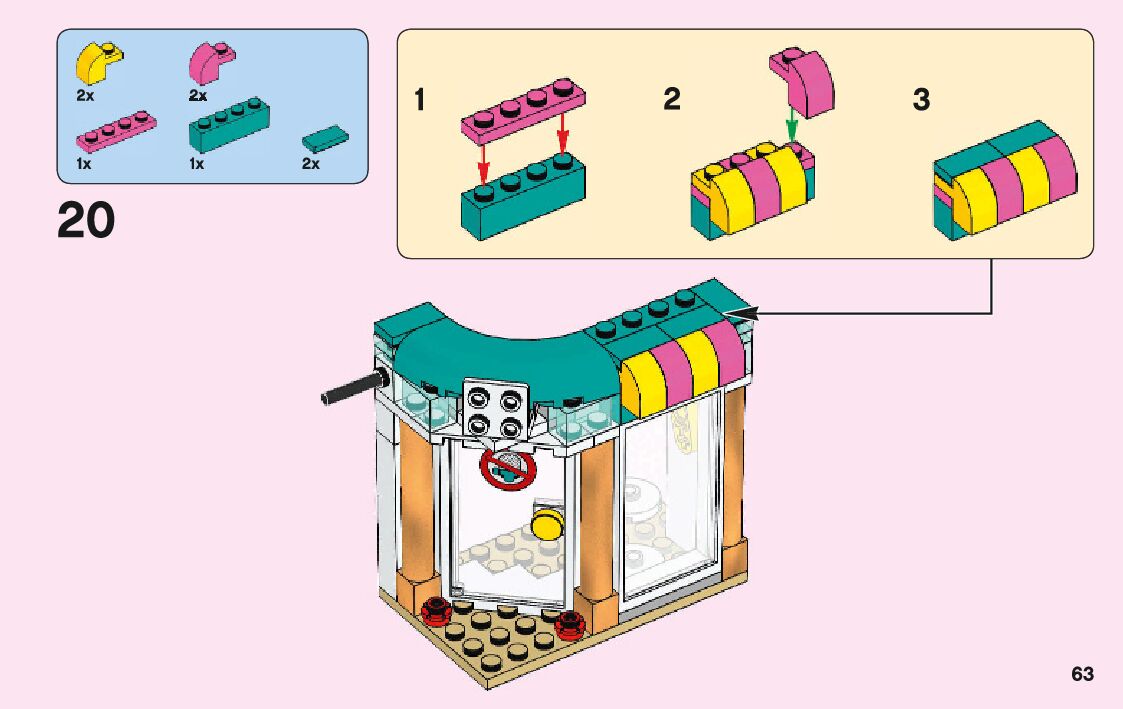 2x
2x
1x
1x
2x

20

1

2

3

63