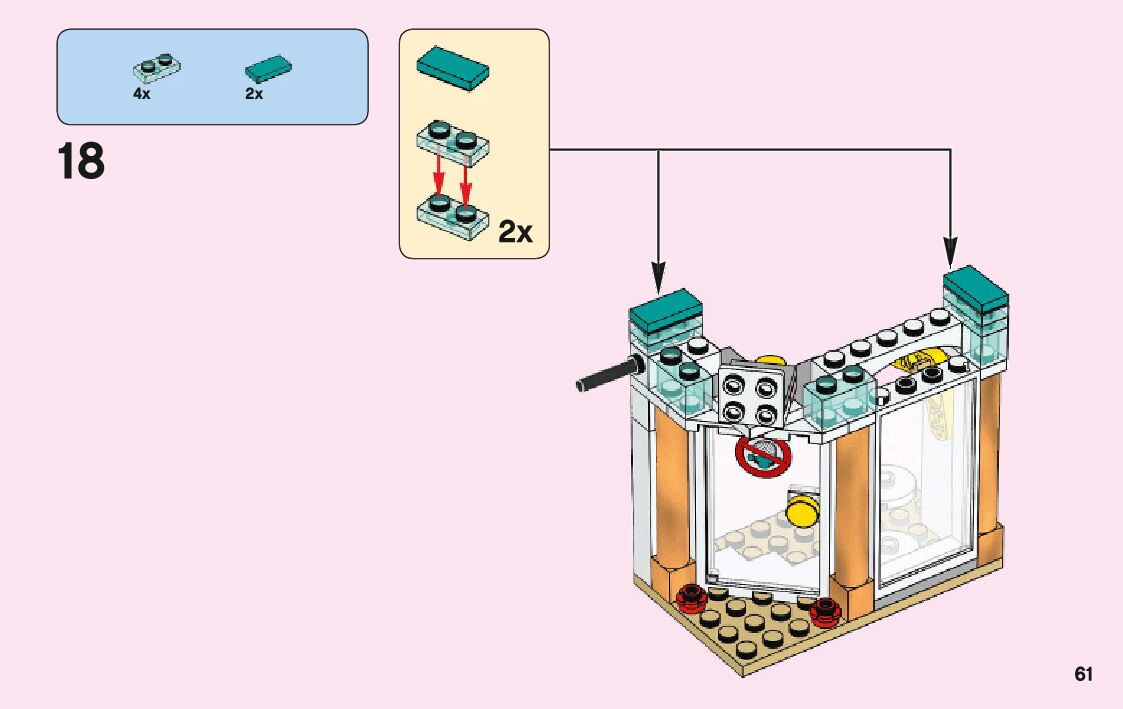 4x 2x

18

2x

61