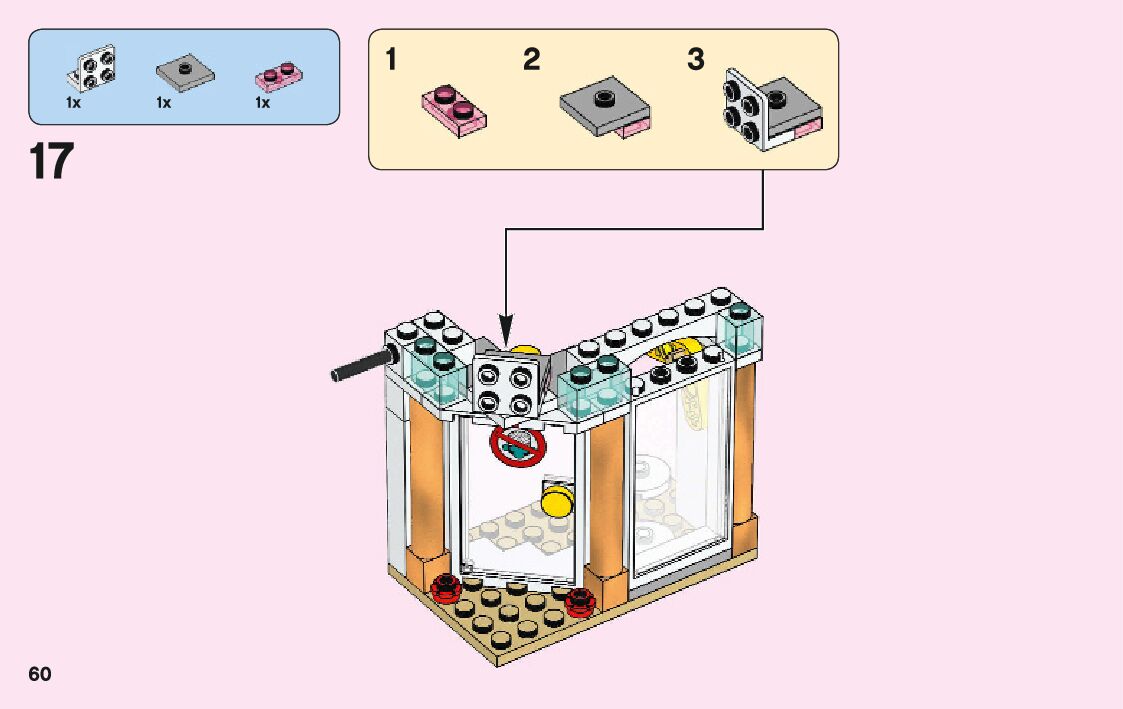 1x 1x 1x

17

1 2 3

60