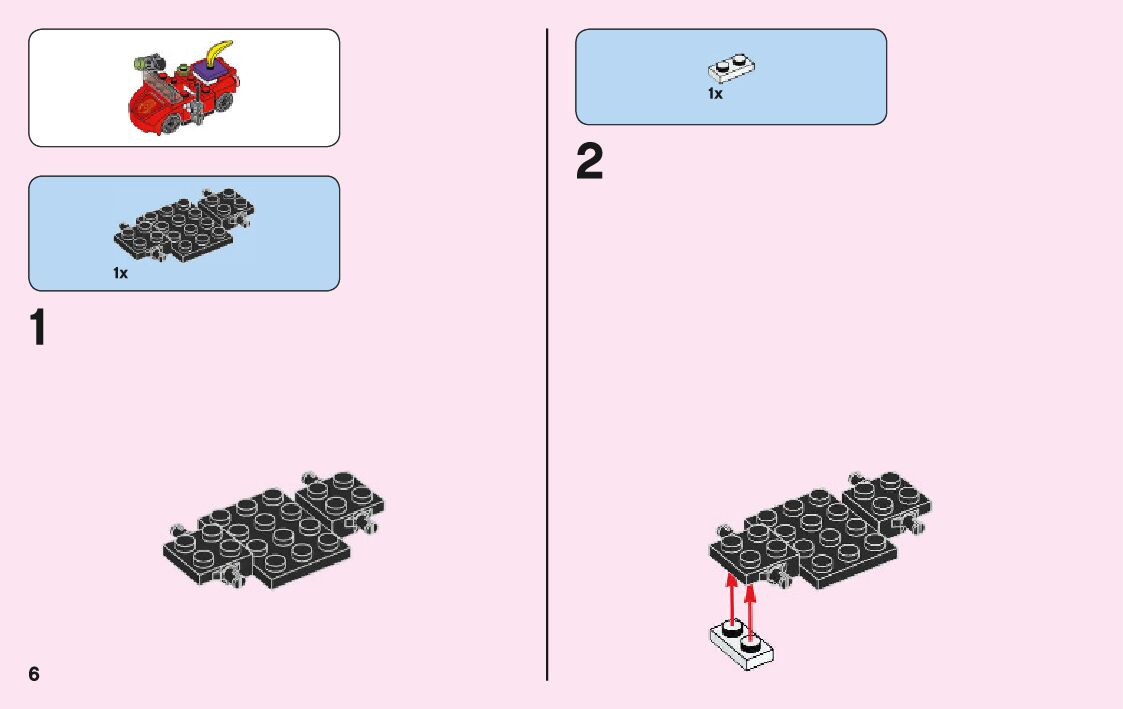 1x

1

6

1x

2