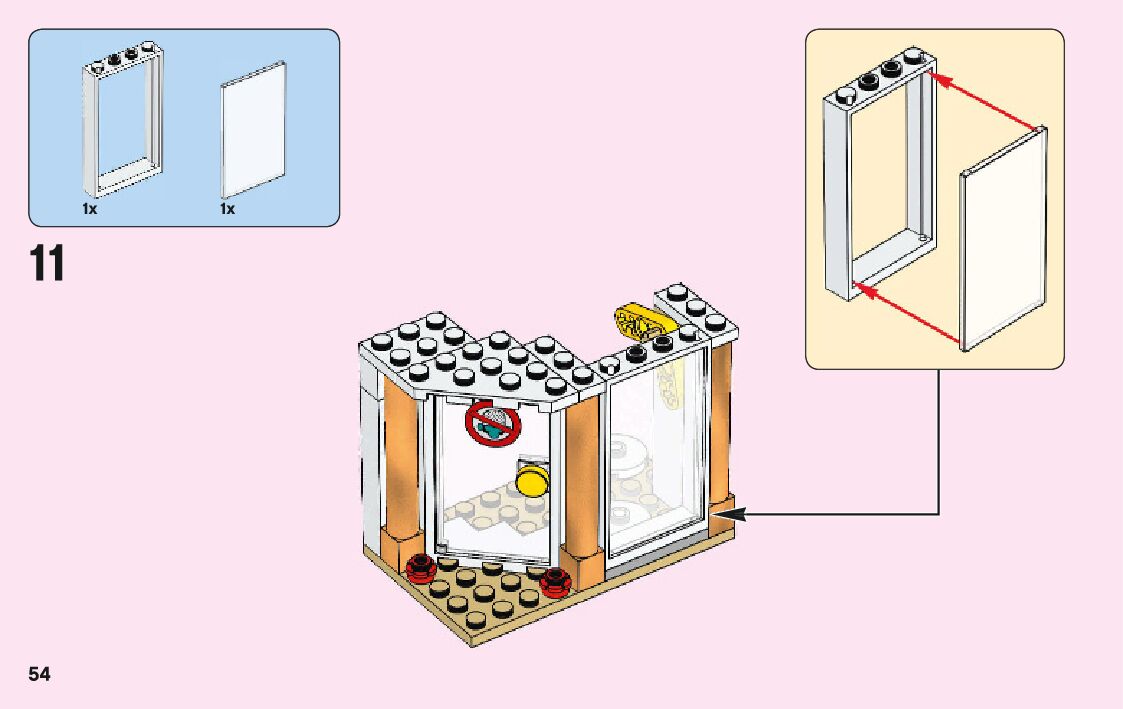 1x
1x

11

54