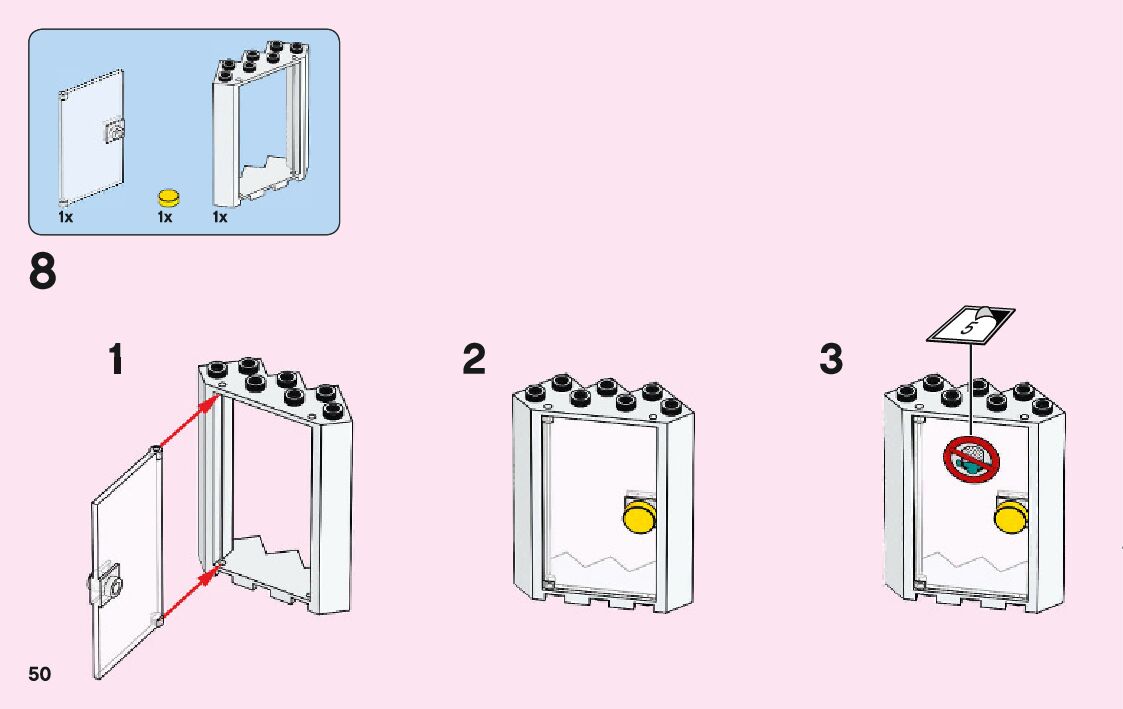 1x 1x 1x

8

1

2

3

5

50