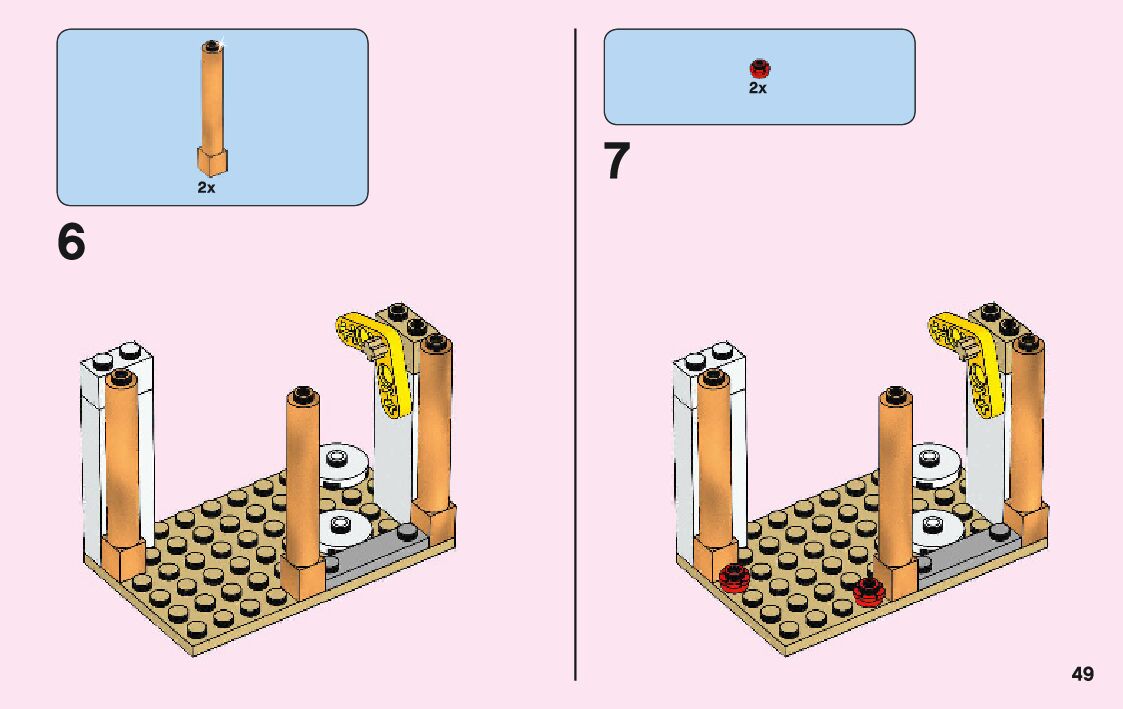 2x

6

2x

7

49