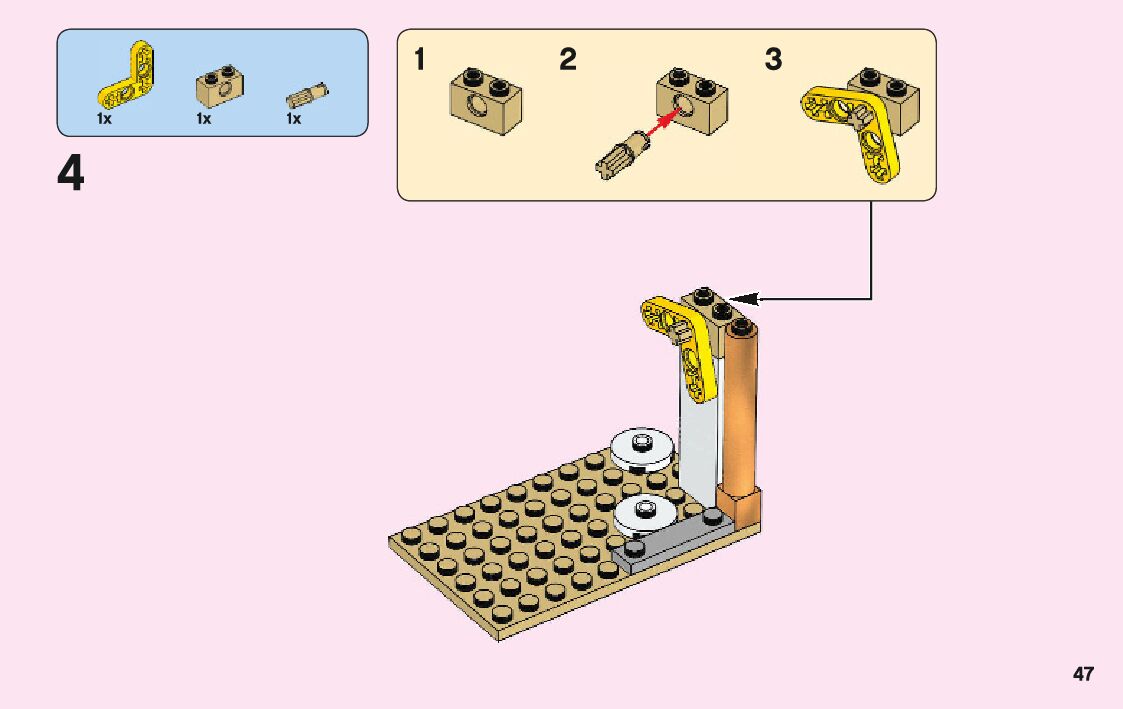 1x 1x 1x

4

1 2 3

47