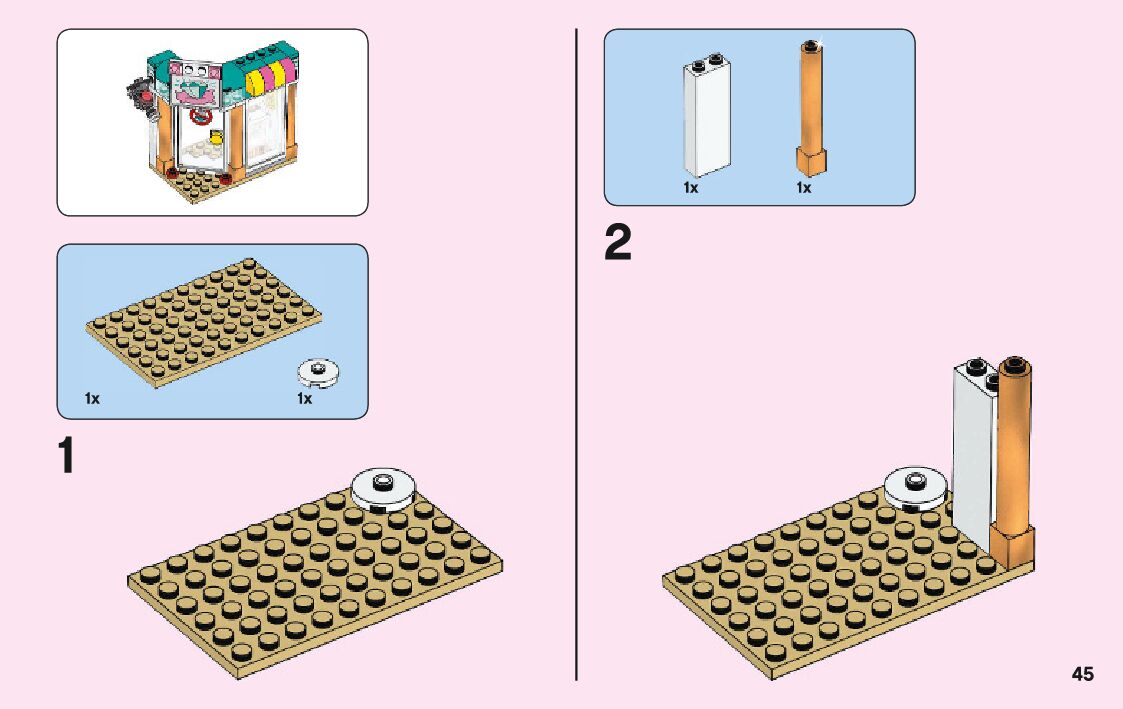 1x

1x

1

1x

1x

2

45