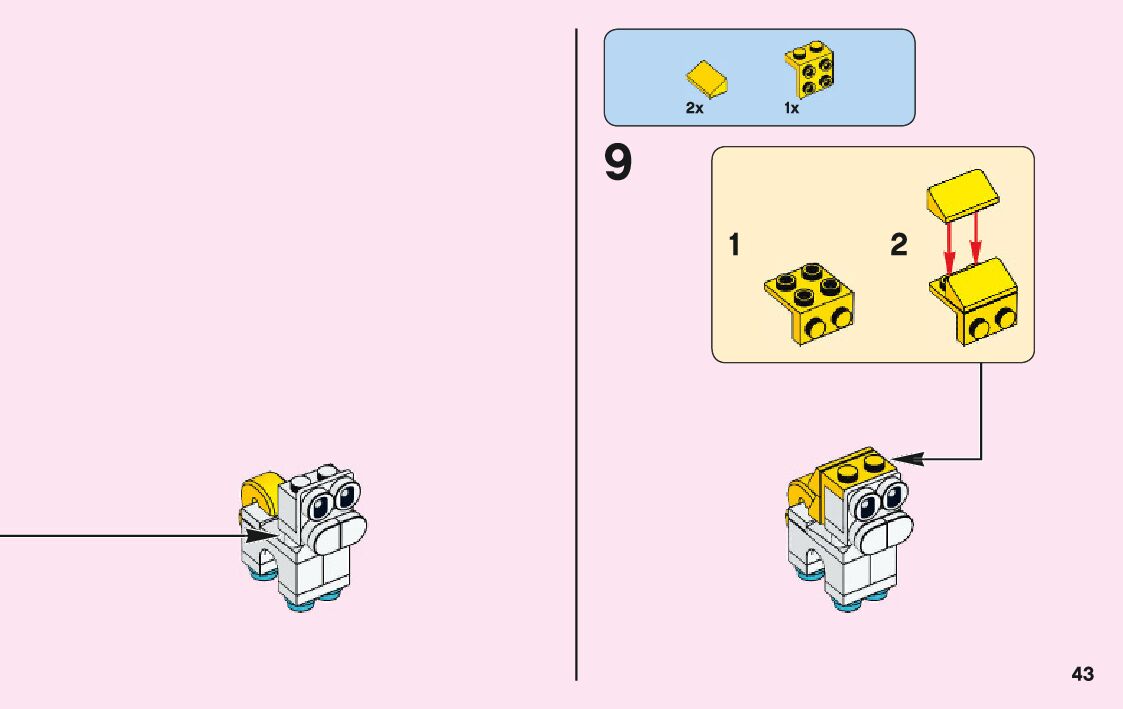 2x
1x

9

1

2

43