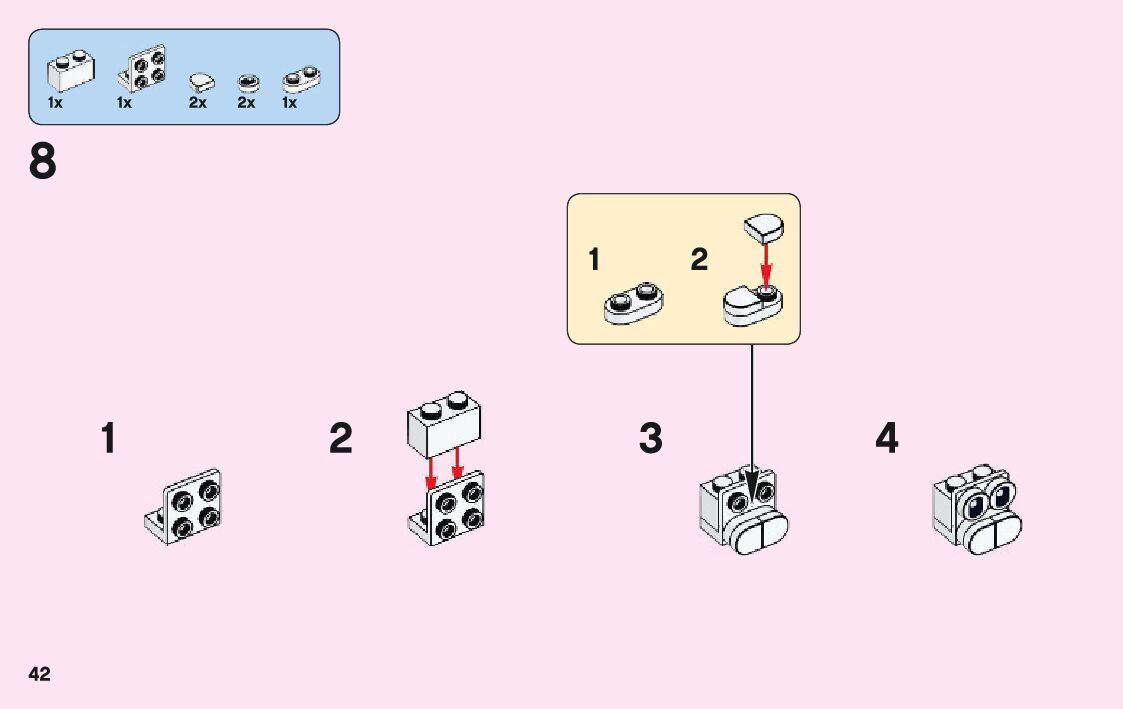 1x 1x 2x 2x 1x

8

1 2

1

2

3

4

42