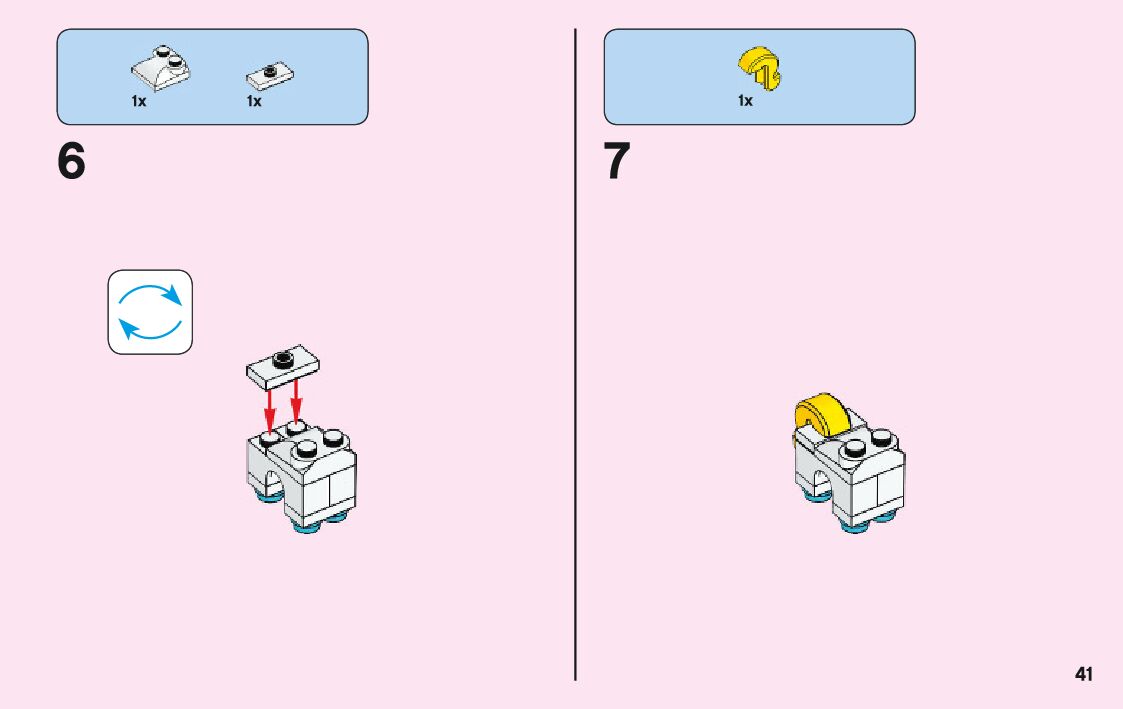 1x 1x

6

1x

7

41