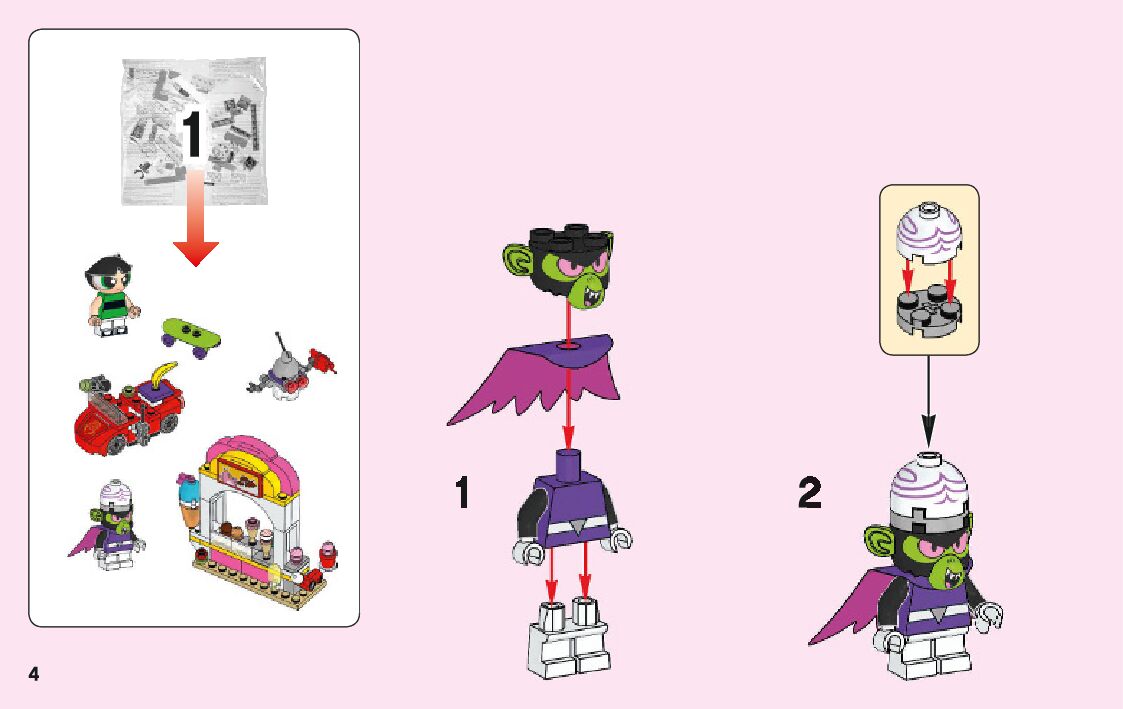 1

1

2

4