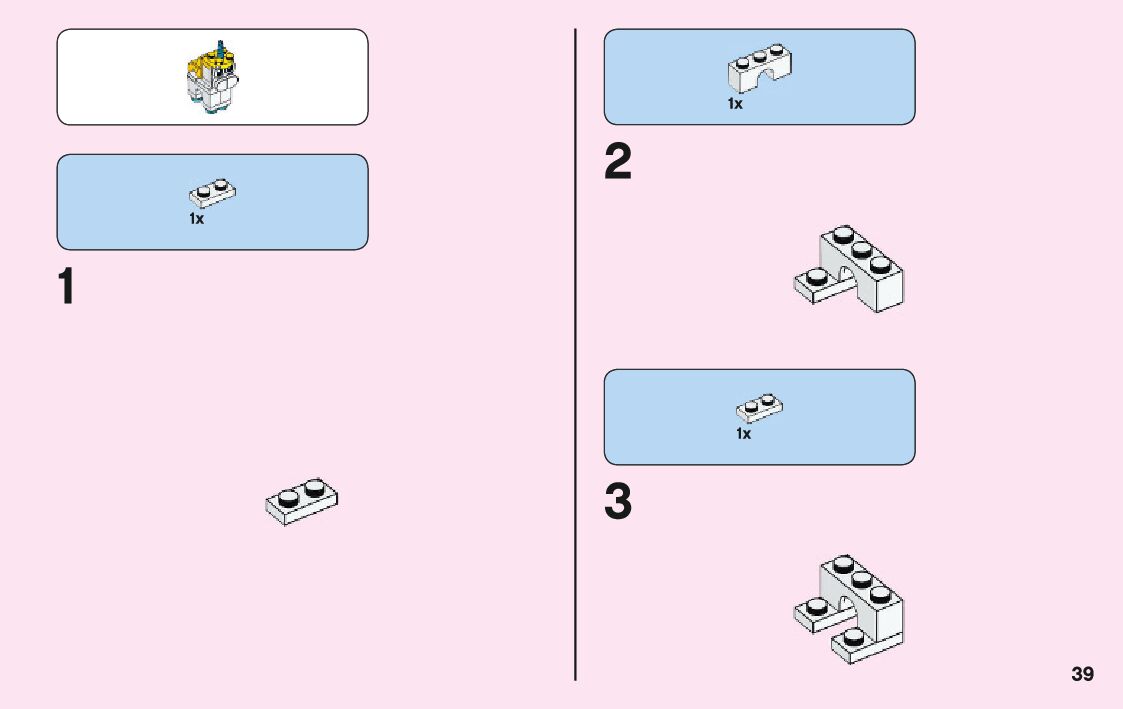 1x

1

1x

2

1x

3

39