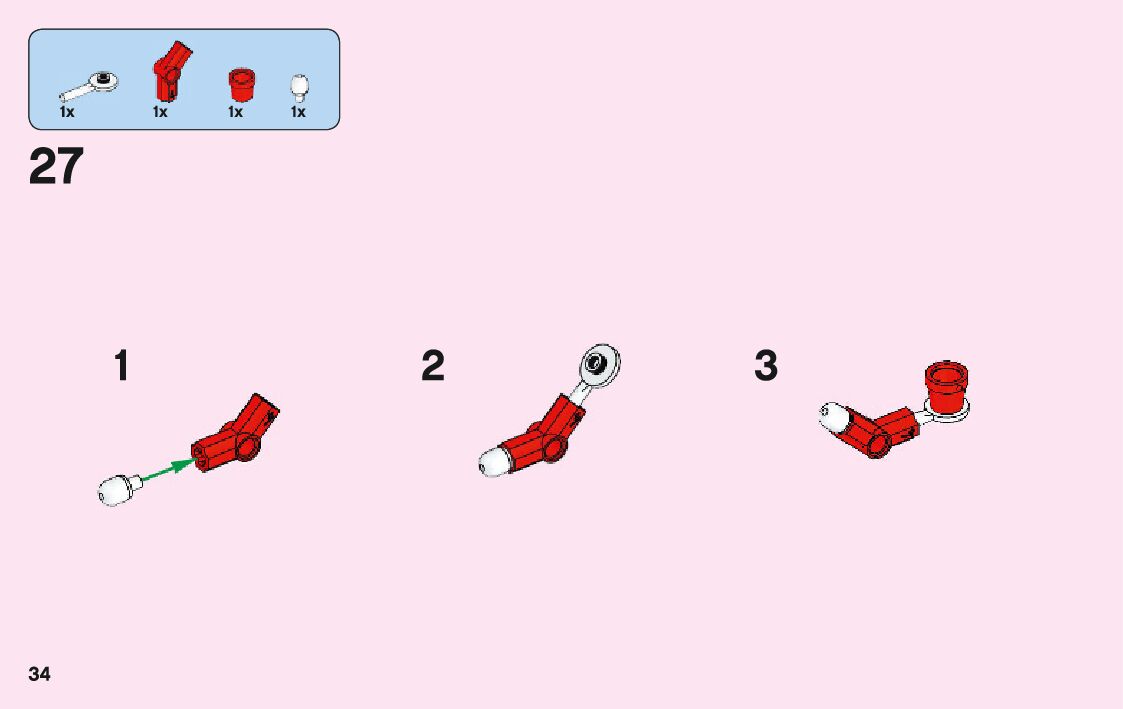 1x 1x 1x 1x

27

1

2

3

34