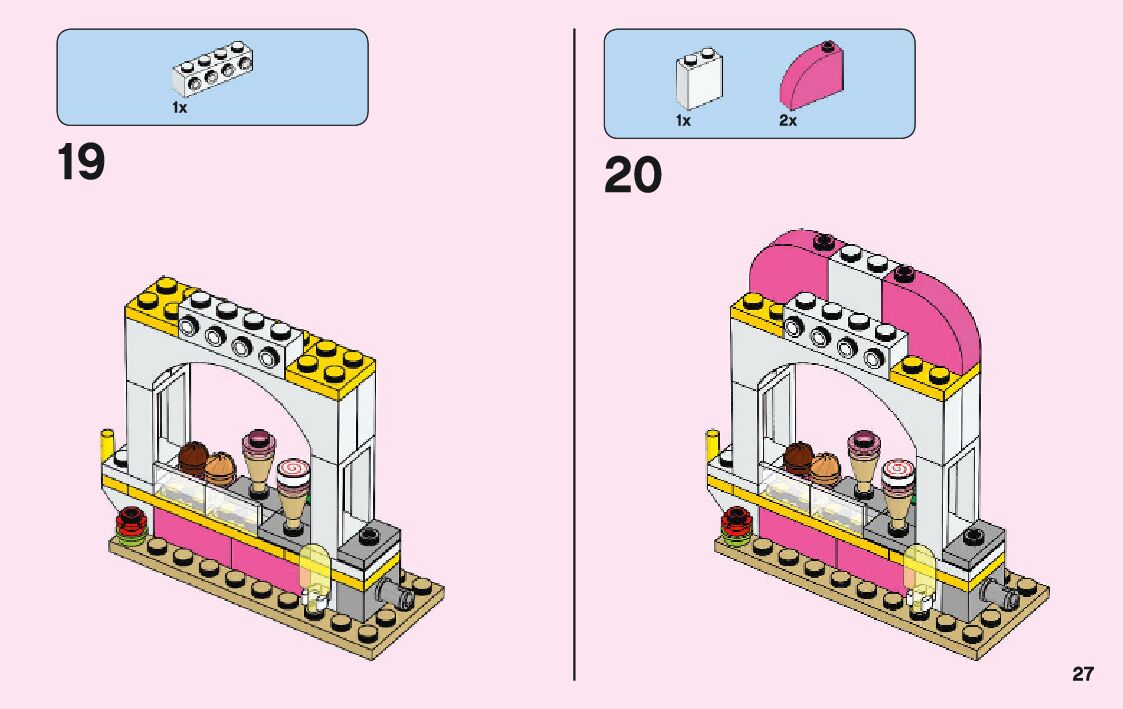 1x

19

1x 2x

20

27