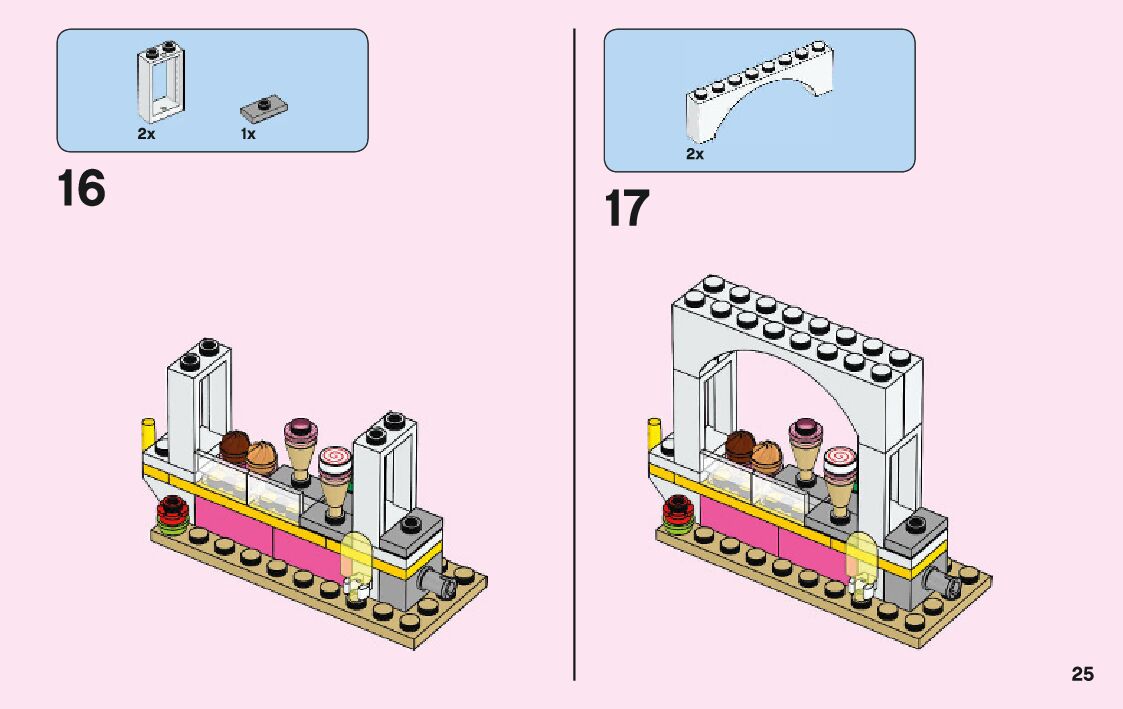 2x 1x

16

2x

17

25